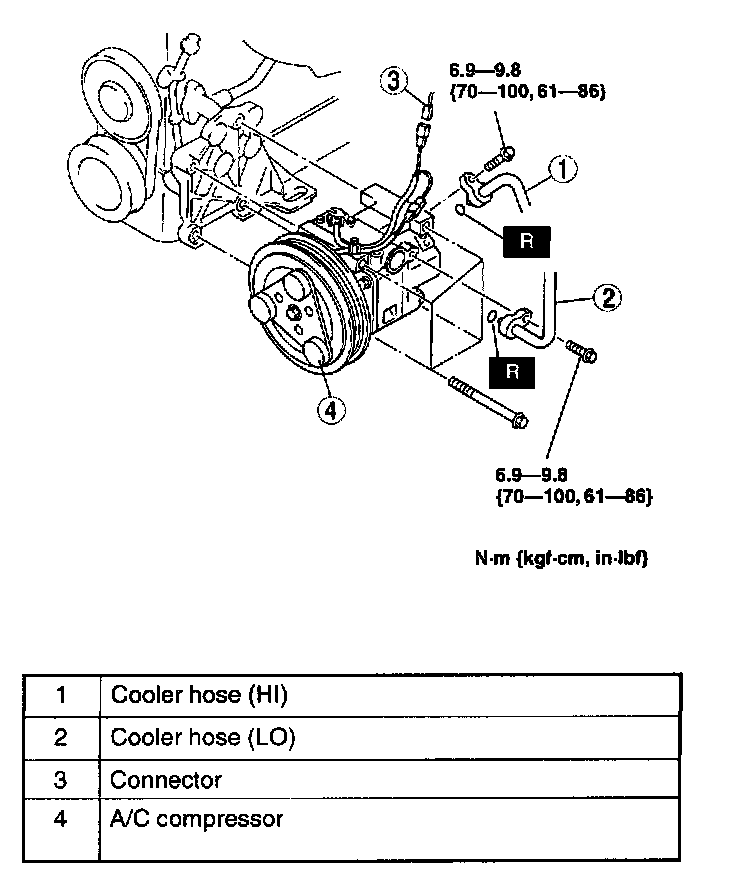 3

6.9—9.8
{70—100, 61—86}

1

R

2

R

4

6.9—9.8
{70—100, 61—86}

N·m {kgf·cm, in·lbf}

| 1 | Cooler hose (HI) |
|---|---|
| 2 | Cooler hose (LO) |
| 3 | Connector |
| 4 | A/C compressor |