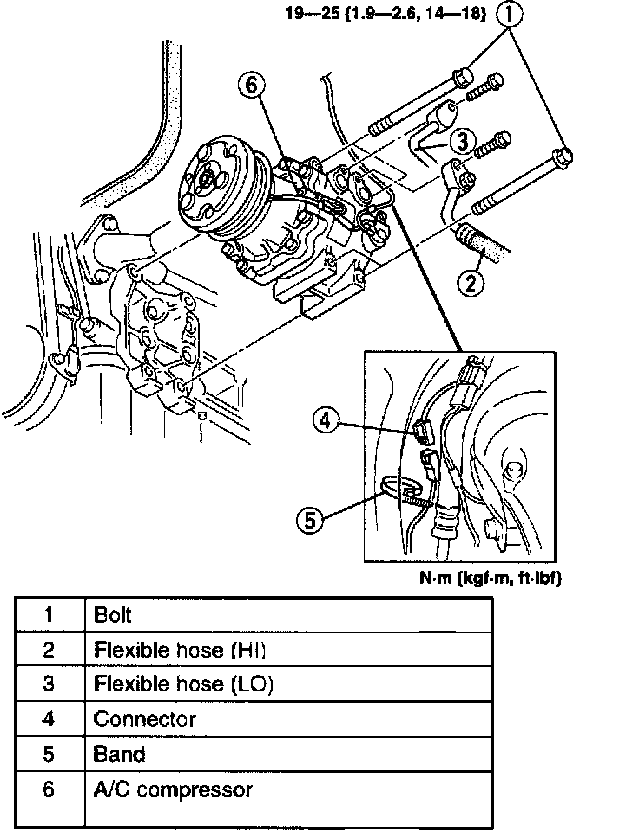 19—25 {1.9—2.6, 14—18}
1
6
3
2
4
5
N·m {kgf·m, ft·lbf}

| 1 | Bolt |
|---|---|
| 2 | Flexible hose (HI) |
| 3 | Flexible hose (LO) |
| 4 | Connector |
| 5 | Band |
| 6 | A/C compressor |