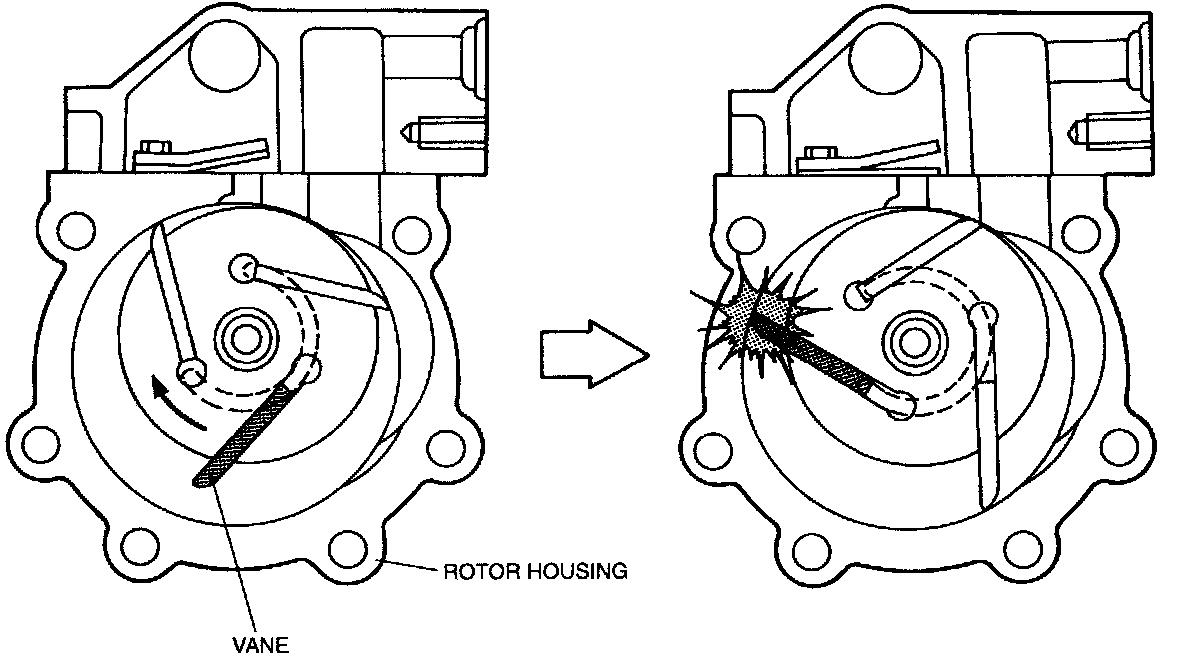 ROTOR HOUSING

VANE