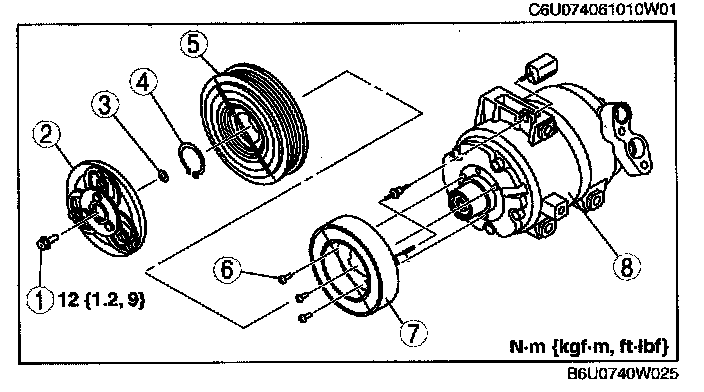 C6U074061010W01

5
4
3
2
1 12 {1.2, 9}
6
7
8
N·m {kgf·m, ft·lbf}

B6U0740W025