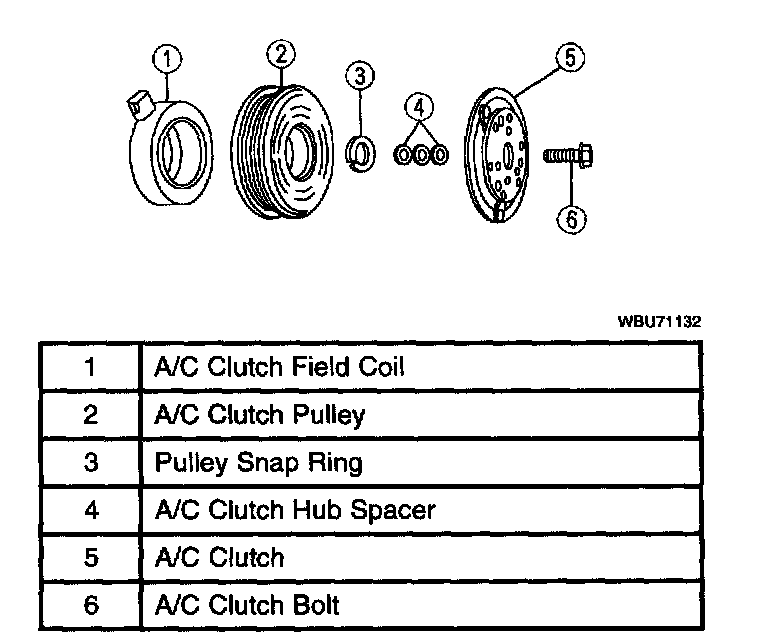 1
2
3
4
5
6

WBU71132

| 1 | A/C Clutch Field Coil |
|---|---|
| 2 | A/C Clutch Pulley |
| 3 | Pulley Snap Ring |
| 4 | A/C Clutch Hub Spacer |
| 5 | A/C Clutch |
| 6 | A/C Clutch Bolt |