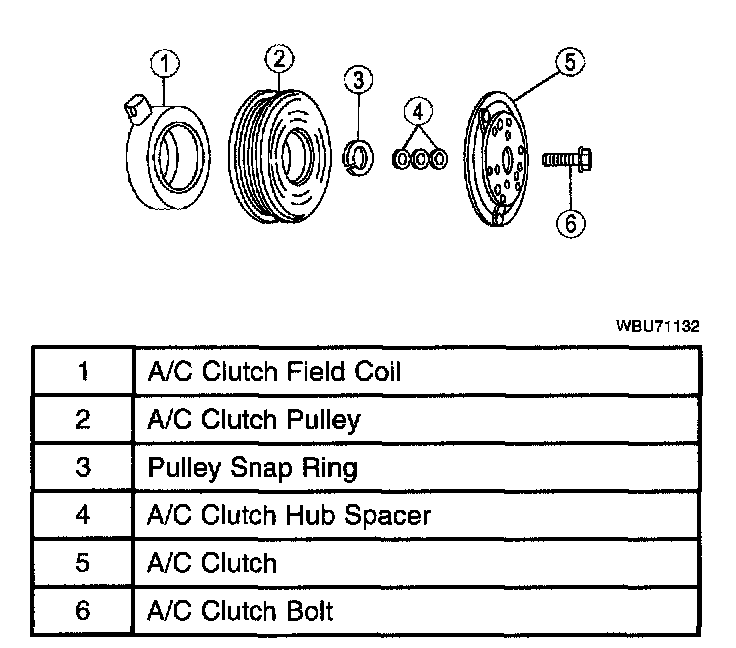 1
2
3
4
5
6

WBU71132

| 1 | A/C Clutch Field Coil |
|---|---|
| 2 | A/C Clutch Pulley |
| 3 | Pulley Snap Ring |
| 4 | A/C Clutch Hub Spacer |
| 5 | A/C Clutch |
| 6 | A/C Clutch Bolt |