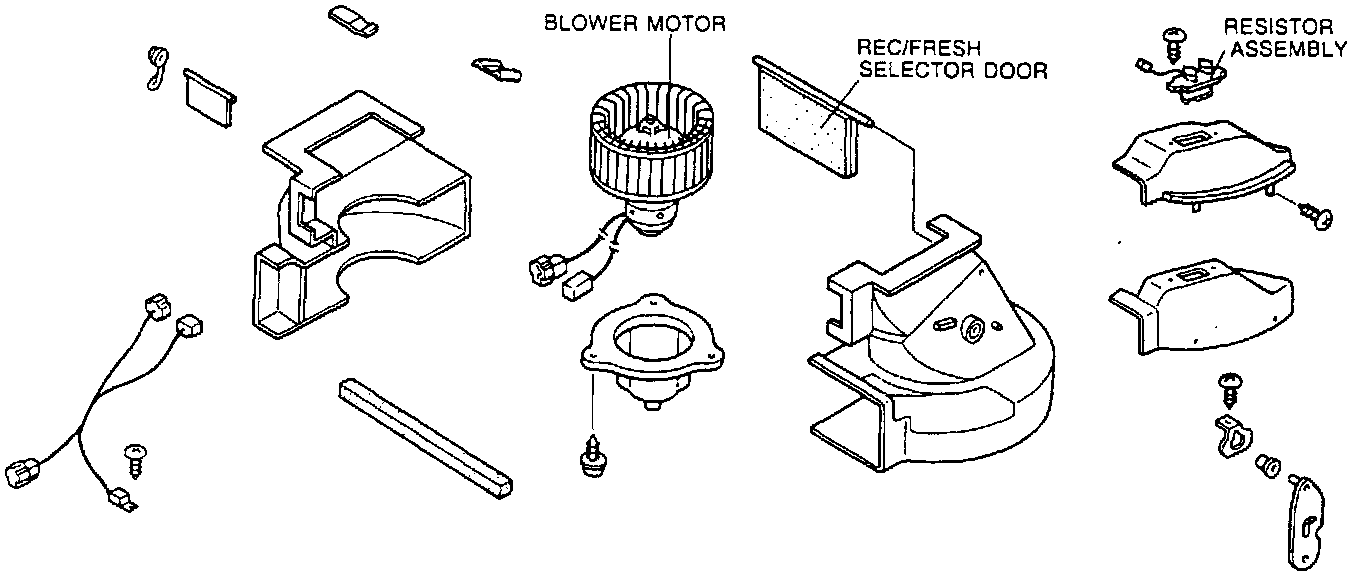 BLOWER MOTOR

REC/FRESH SELECTOR DOOR

RESISTOR ASSEMBLY