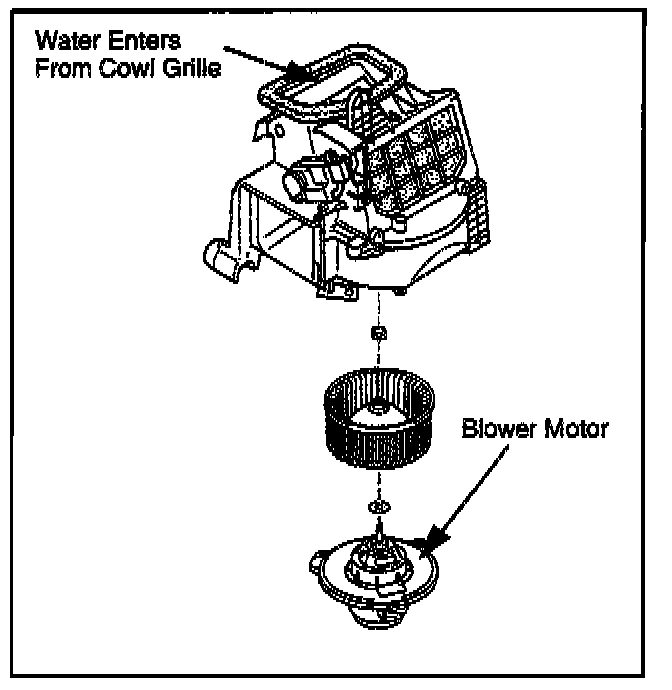 Water Enters
From Cowl Grille

Blower Motor