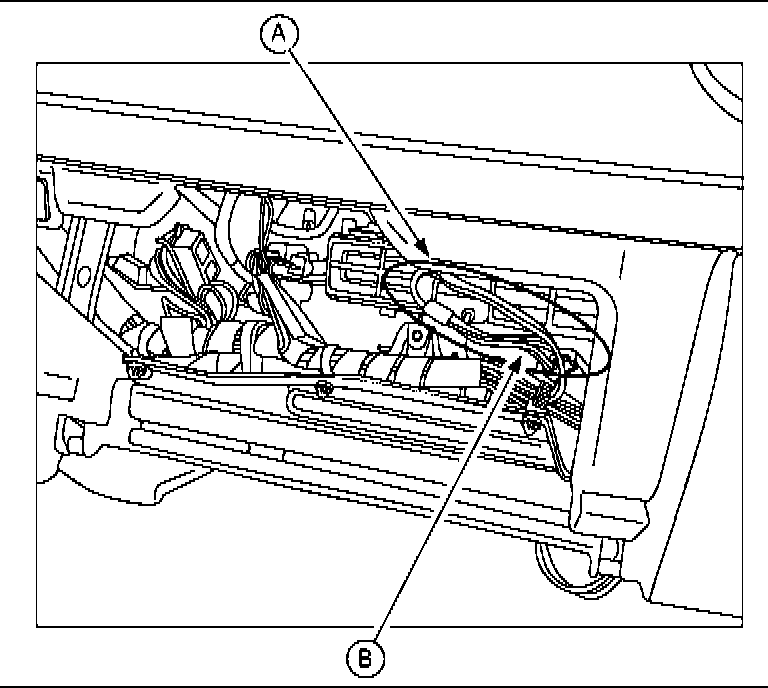 A

B