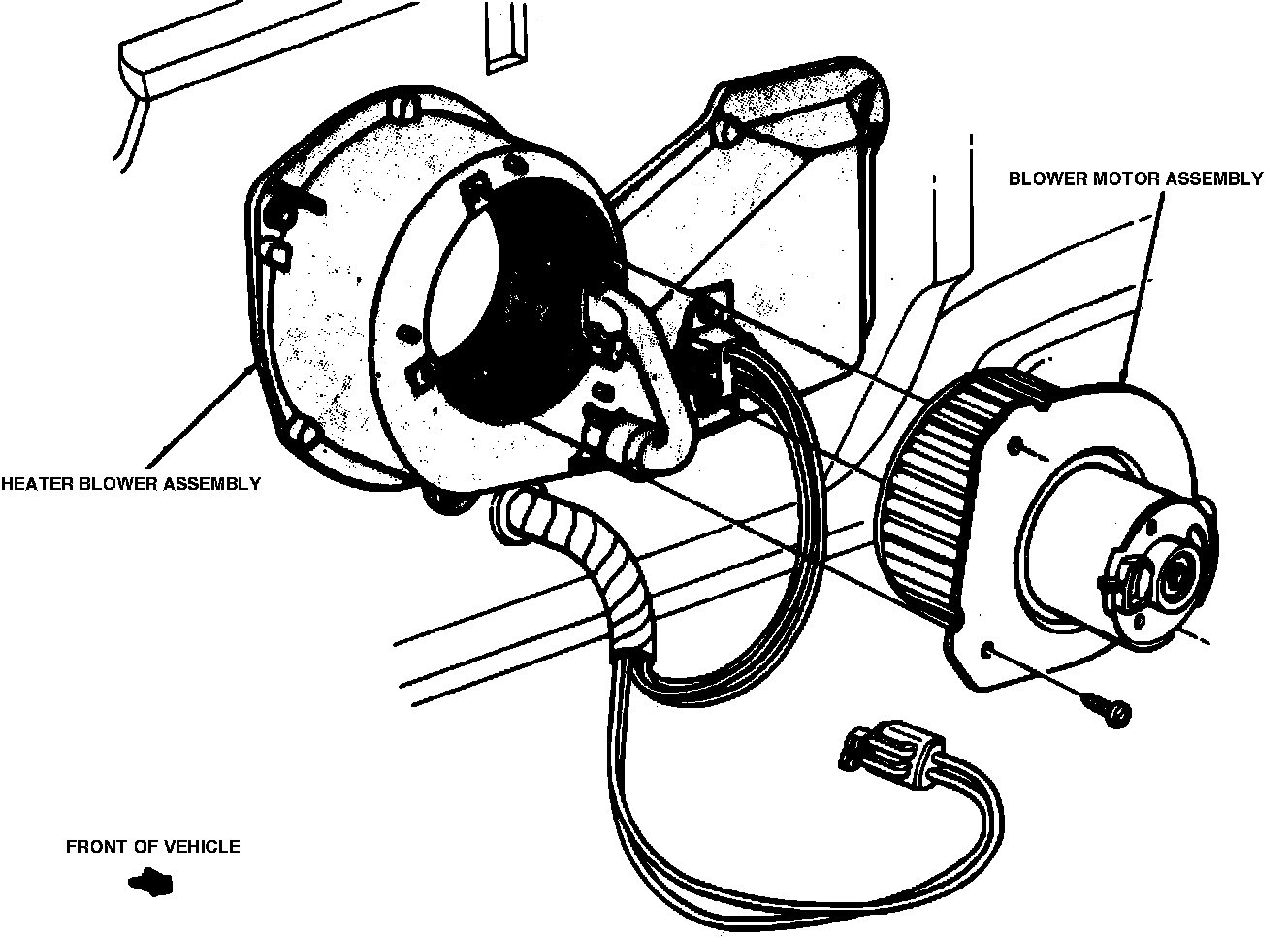 BLOWER MOTOR ASSEMBLY

HEATER BLOWER ASSEMBLY

FRONT OF VEHICLE