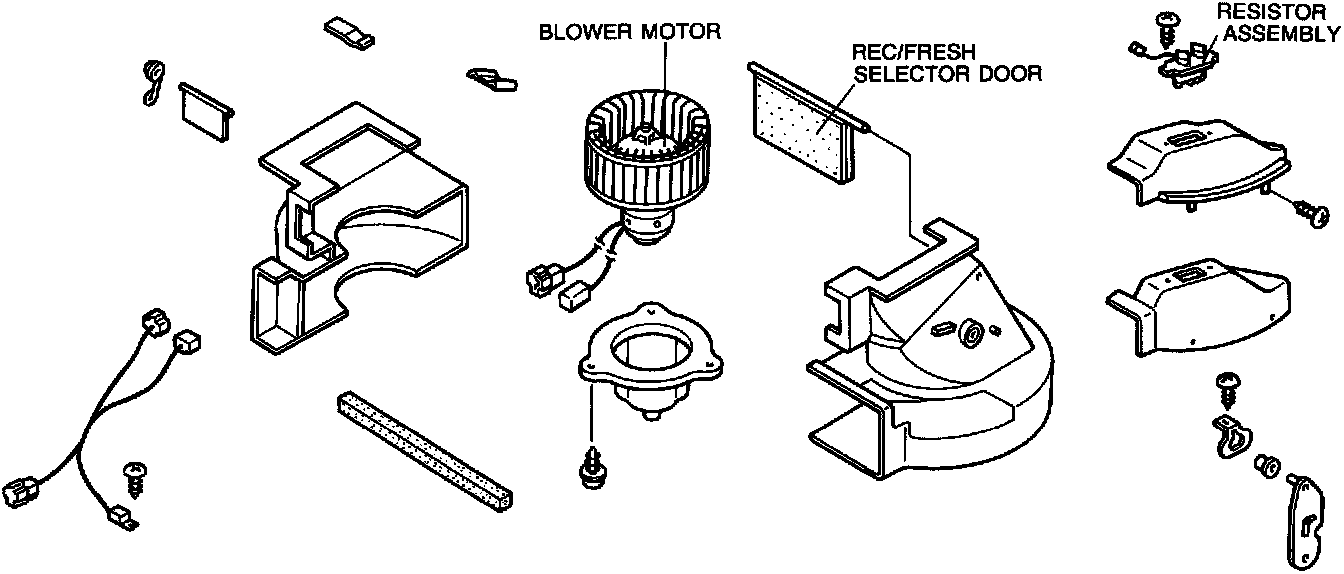 BLOWER MOTOR

REC/FRESH SELECTOR DOOR

RESISTOR ASSEMBLY