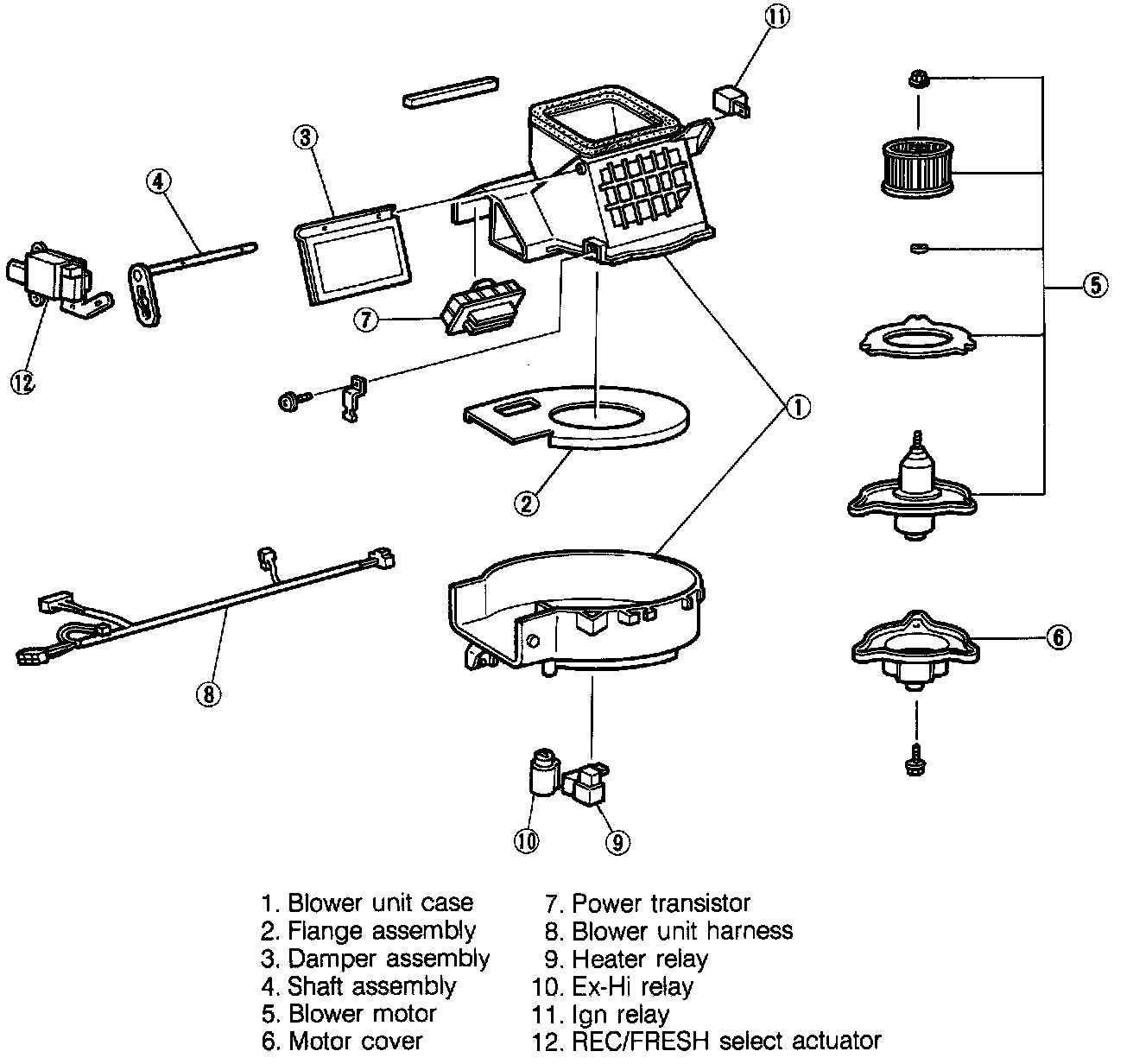 11
3
4
5
7
12
1
2
8
6
10
9

1. Blower unit case
2. Flange assembly
3. Damper assembly
4. Shaft assembly
5. Blower motor
6. Motor cover

7. Power transistor
8. Blower unit harness
9. Heater relay
10. Ex-Hi relay
11. Ign relay
12. REC/FRESH select actuator