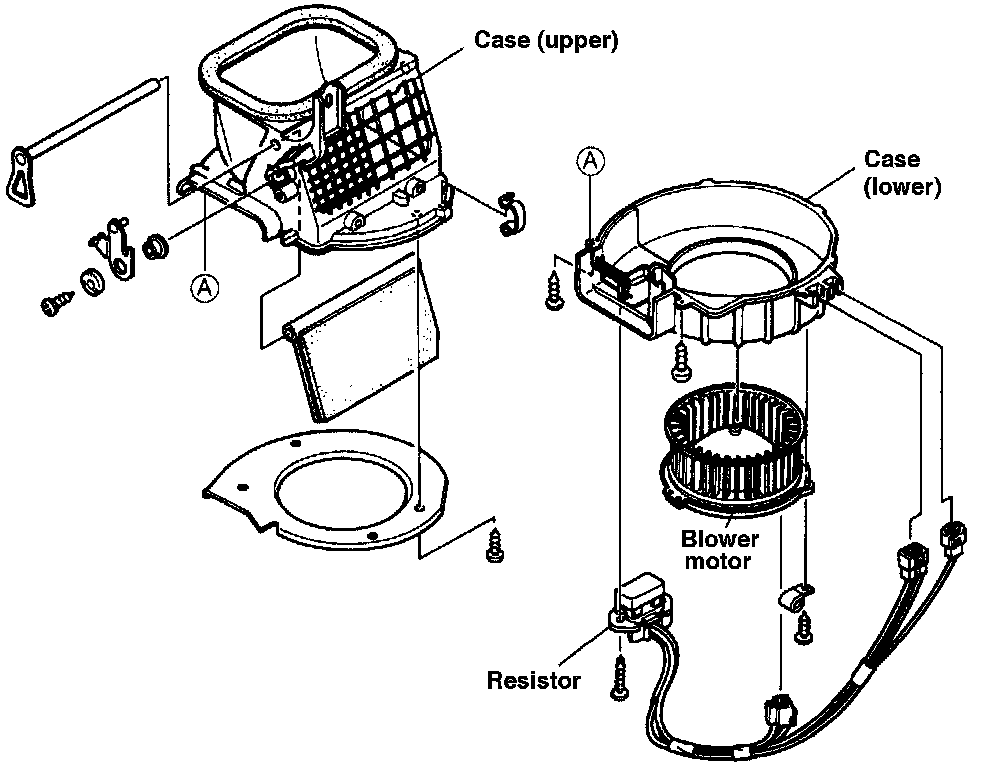 Case (upper)

A

A

Case (lower)

Blower motor

Resistor