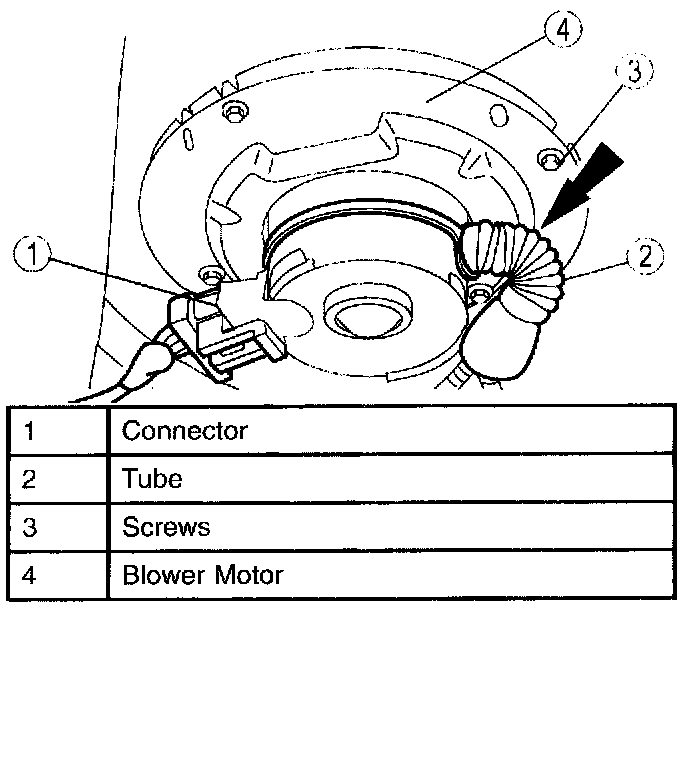 4
3
1
2

| 1 | Connector |
|---|---|
| 2 | Tube |
| 3 | Screws |
| 4 | Blower Motor |