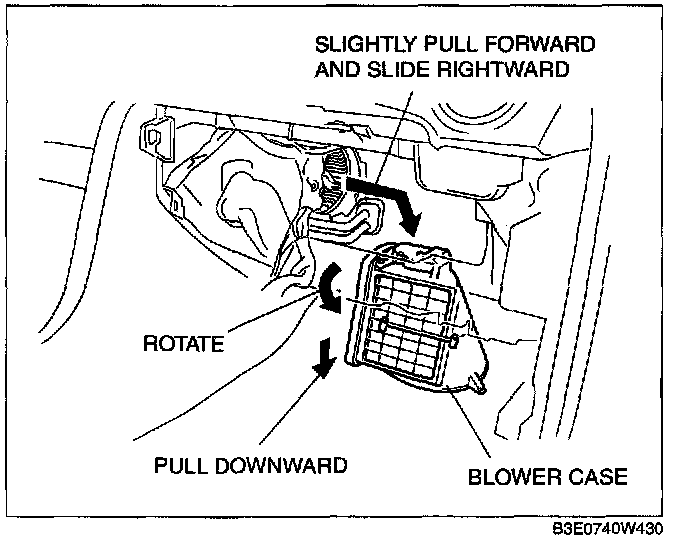 SLIGHTLY PULL FORWARD AND SLIDE RIGHTWARD

ROTATE

PULL DOWNWARD

BLOWER CASE

B3E0740W430