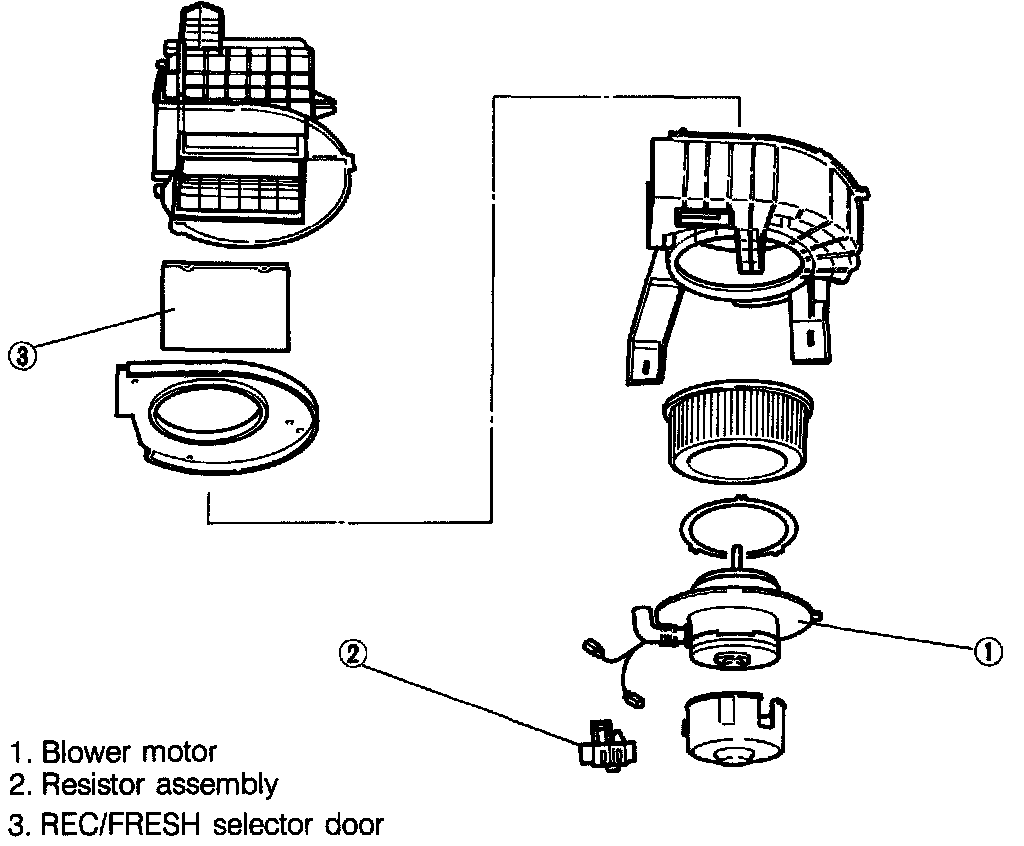 ③

②

①

1. Blower motor
2. Resistor assembly
3. REC/FRESH selector door