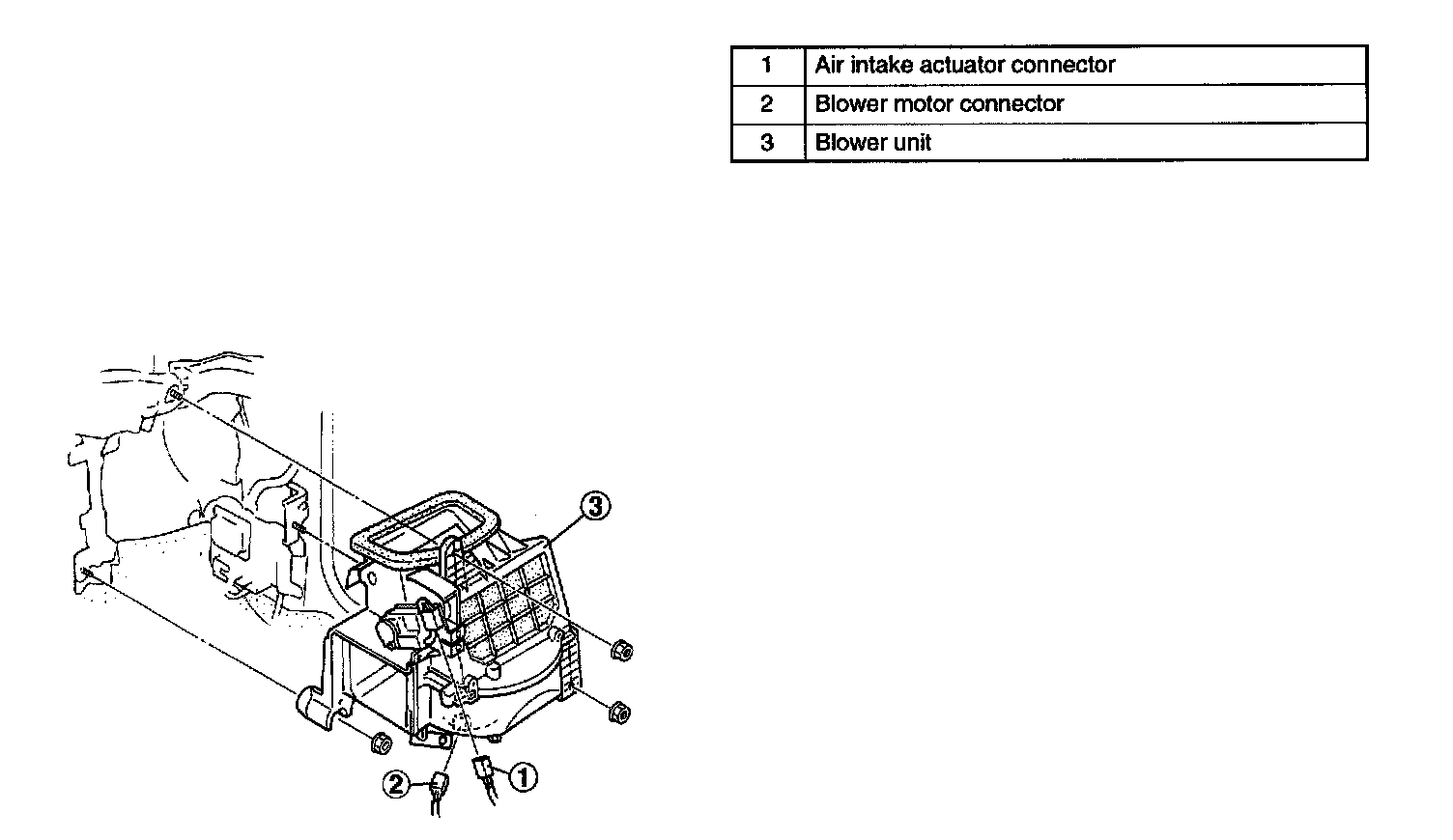 | 1 | Air intake actuator connector |
|---|---|
| 2 | Blower motor connector |
| 3 | Blower unit |

3

2

1