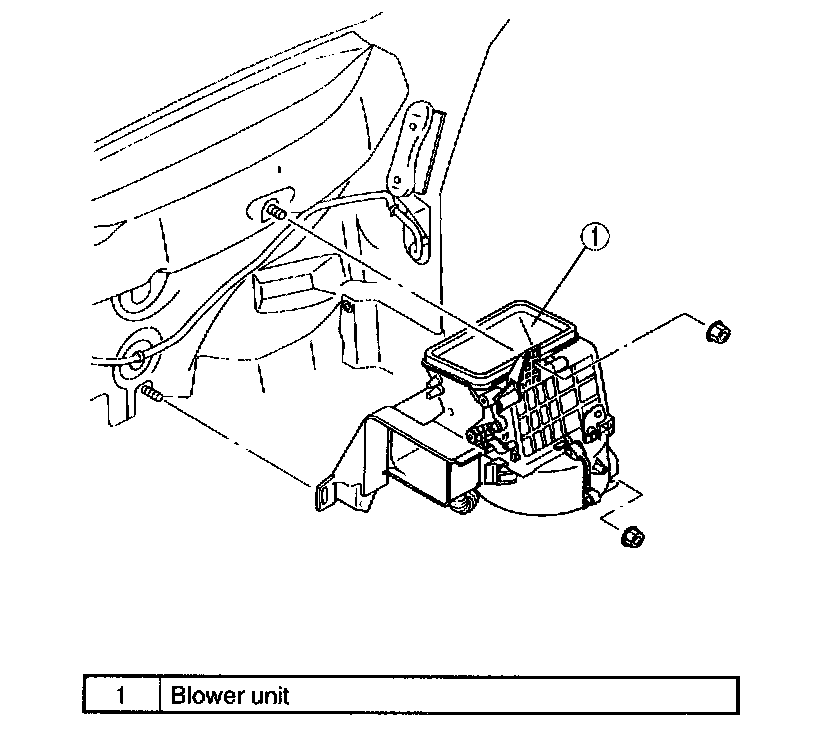 1

| 1 | Blower unit |
|---|---|