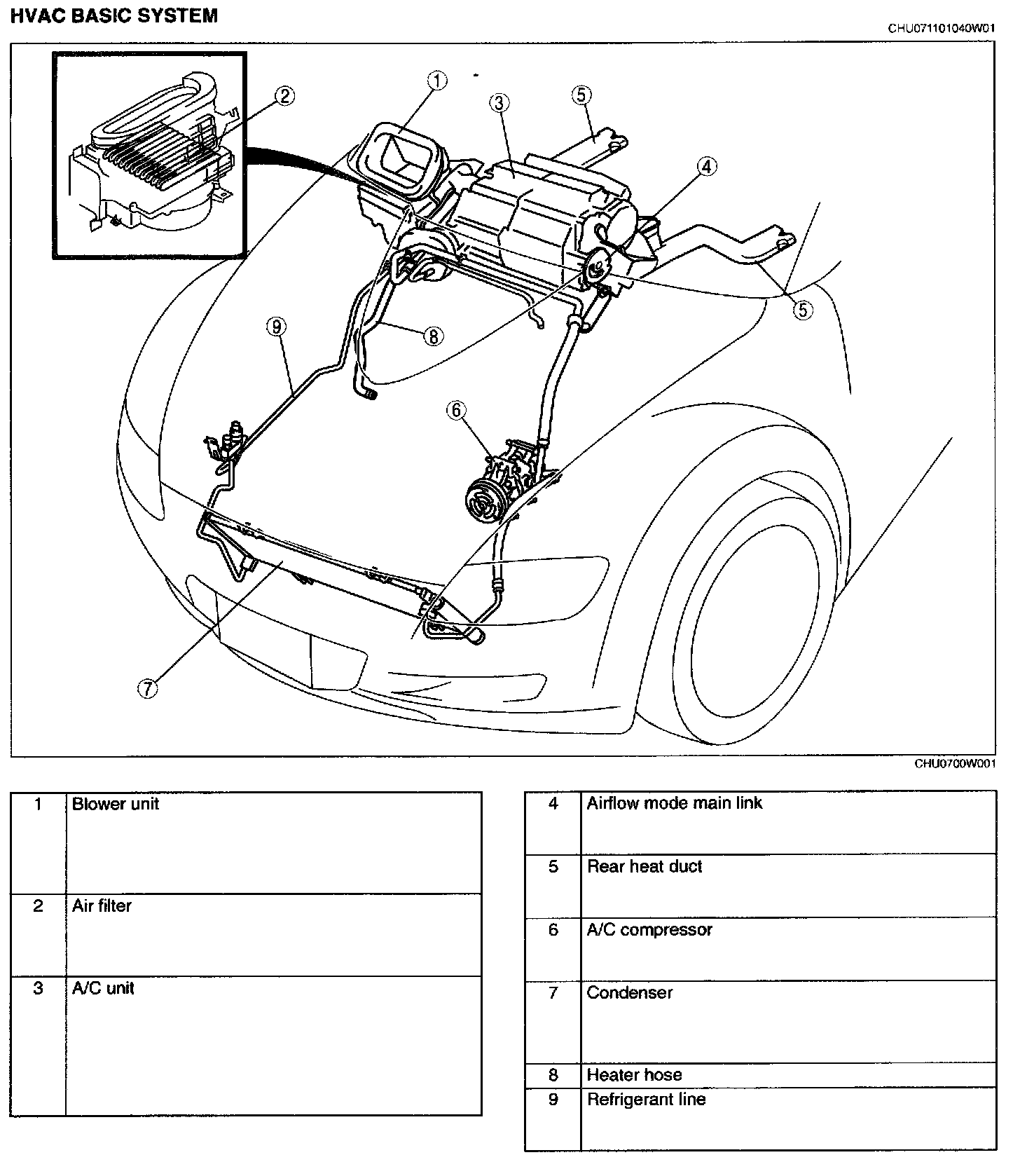 HVAC BASIC SYSTEM

CHU071101040W01

1
2
3
5
4
5
9
8
6
7

CHU0700W001

| 1 | Blower unit |
|---|---|
| 2 | Air filter |
| 3 | A/C unit |

| 4 | Airflow mode main link |
|---|---|
| 5 | Rear heat duct |
| 6 | A/C compressor |
| 7 | Condenser |
| 8 | Heater hose |
| 9 | Refrigerant line |