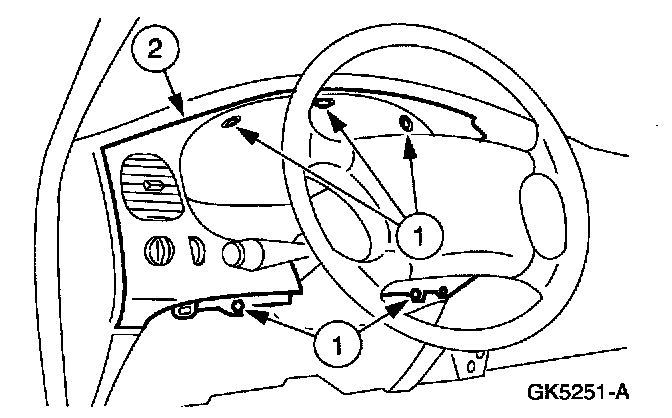 2
1
1
GK5251-A