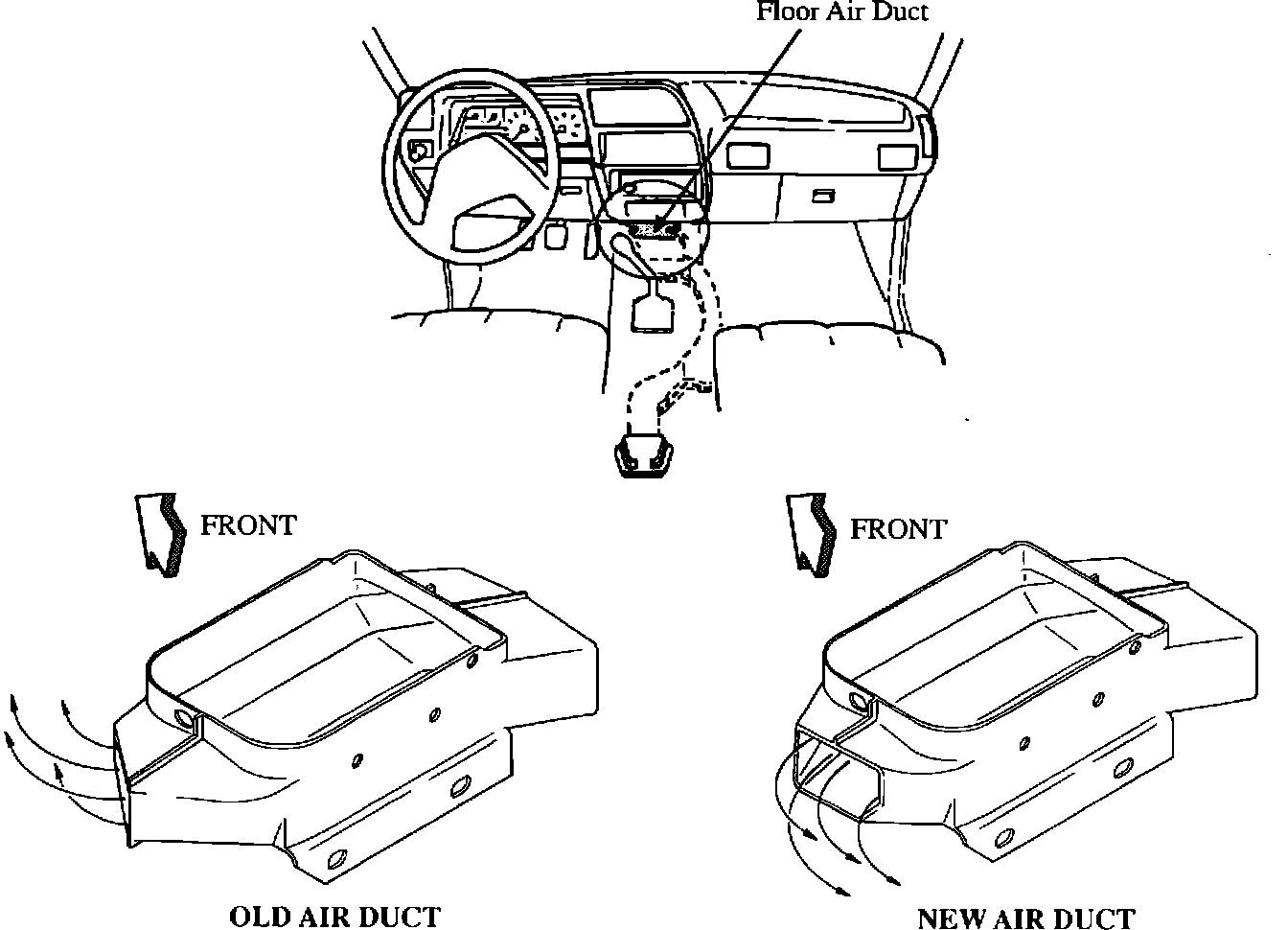 Floor Air Duct

FRONT

FRONT

OLD AIR DUCT

NEW AIR DUCT