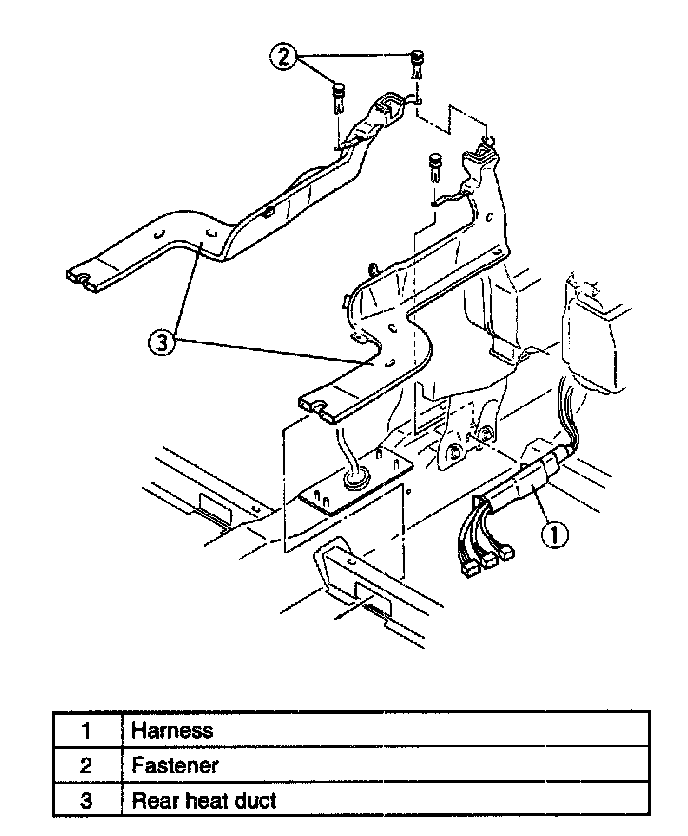 2

3

1

| 1 | Harness |
|---|---|
| 2 | Fastener |
| 3 | Rear heat duct |