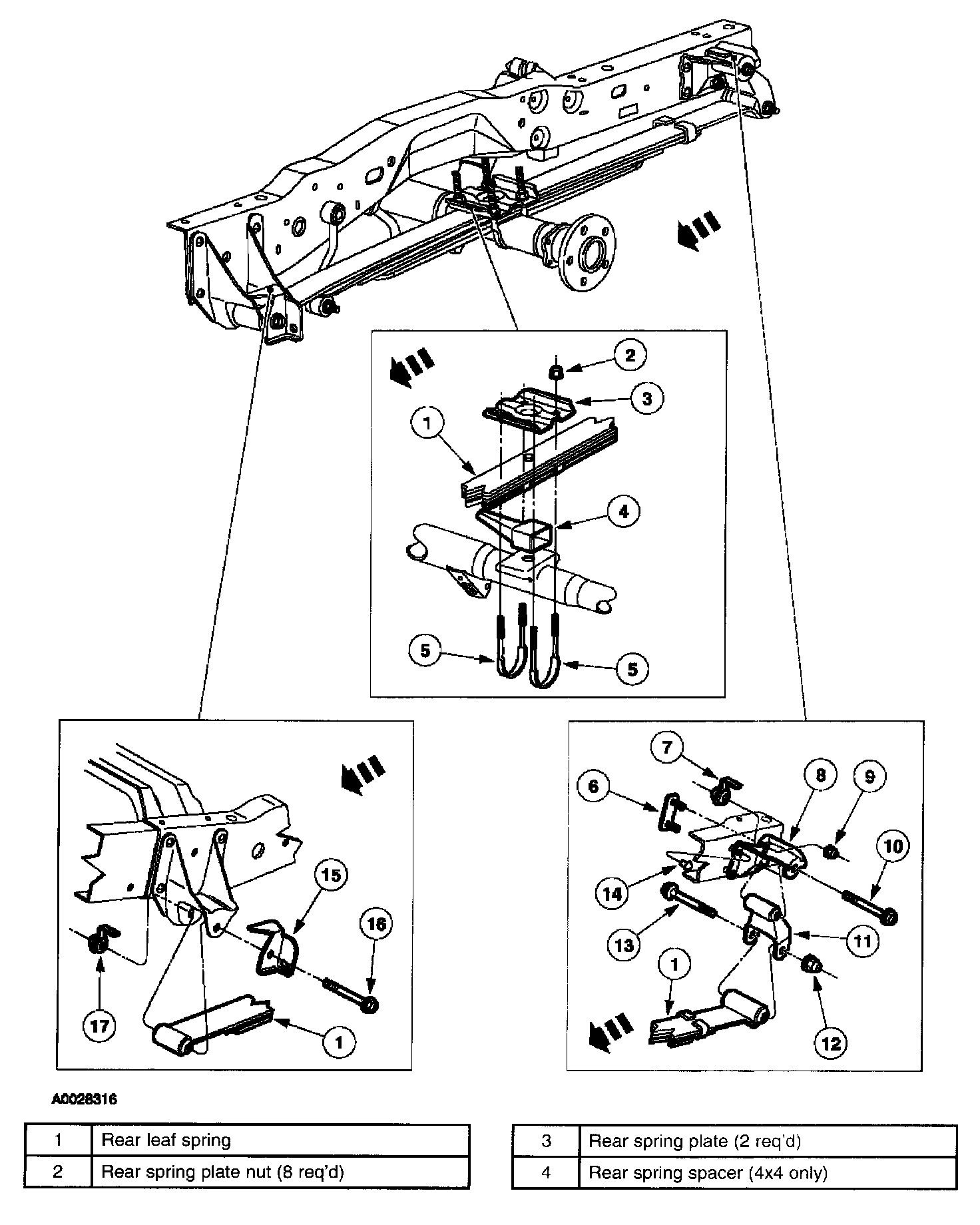 2
3
1
4
5
5
7
6
8
9
10
14
13
11
1
12
15
16
17
1

A0028316

| 1 | Rear leaf spring |
|---|---|
| 2 | Rear spring plate nut (8 req'd) |

| 3 | Rear spring plate (2 req'd) |
|---|---|
| 4 | Rear spring spacer (4x4 only) |