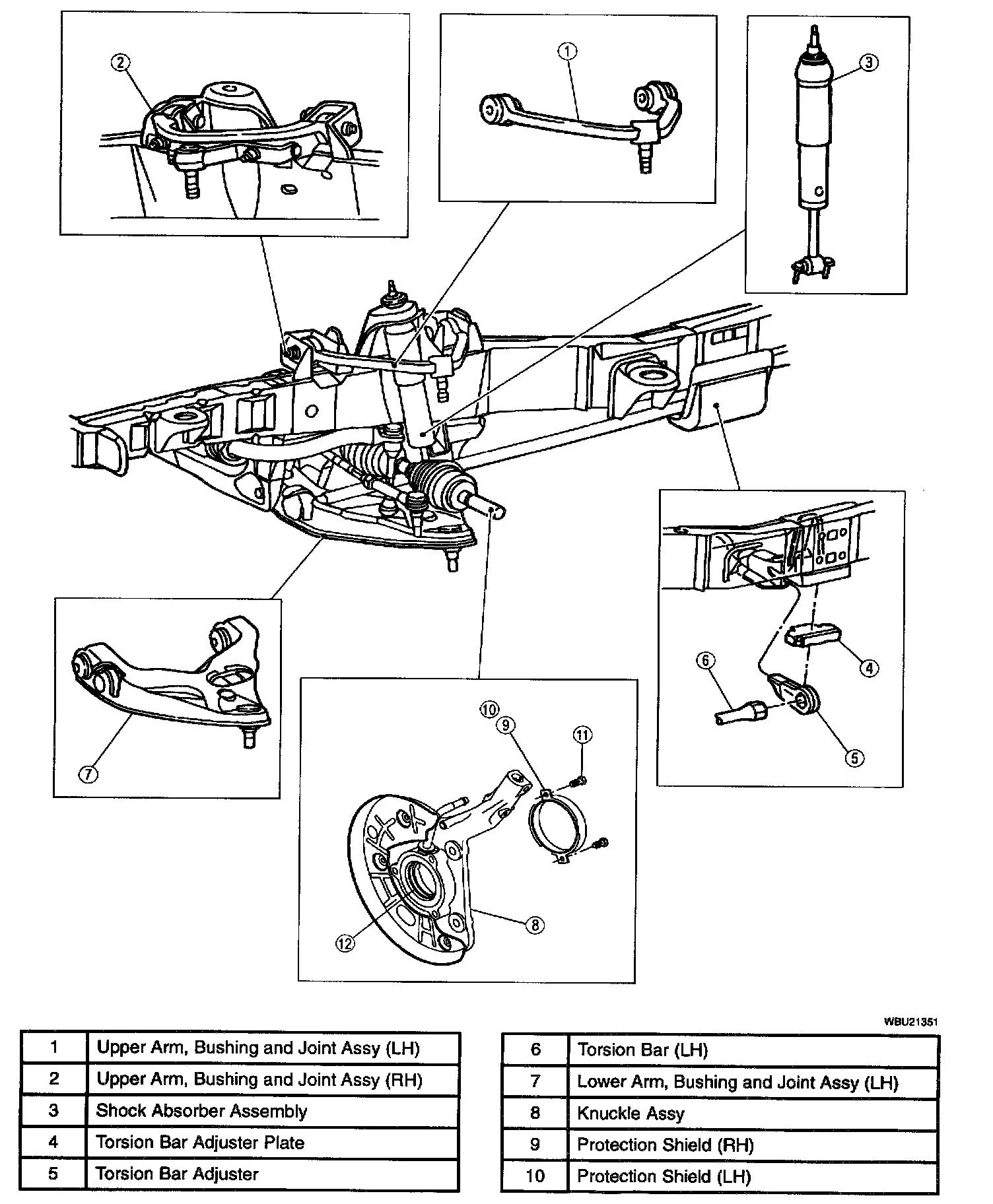 2

1

3

7

10
9
11

12
8

6
4
5

WBU21351

| 1 | Upper Arm, Bushing and Joint Assy (LH) |
|---|---|
| 2 | Upper Arm, Bushing and Joint Assy (RH) |
| 3 | Shock Absorber Assembly |
| 4 | Torsion Bar Adjuster Plate |
| 5 | Torsion Bar Adjuster |

| 6 | Torsion Bar (LH) |
|---|---|
| 7 | Lower Arm, Bushing and Joint Assy (LH) |
| 8 | Knuckle Assy |
| 9 | Protection Shield (RH) |
| 10 | Protection Shield (LH) |