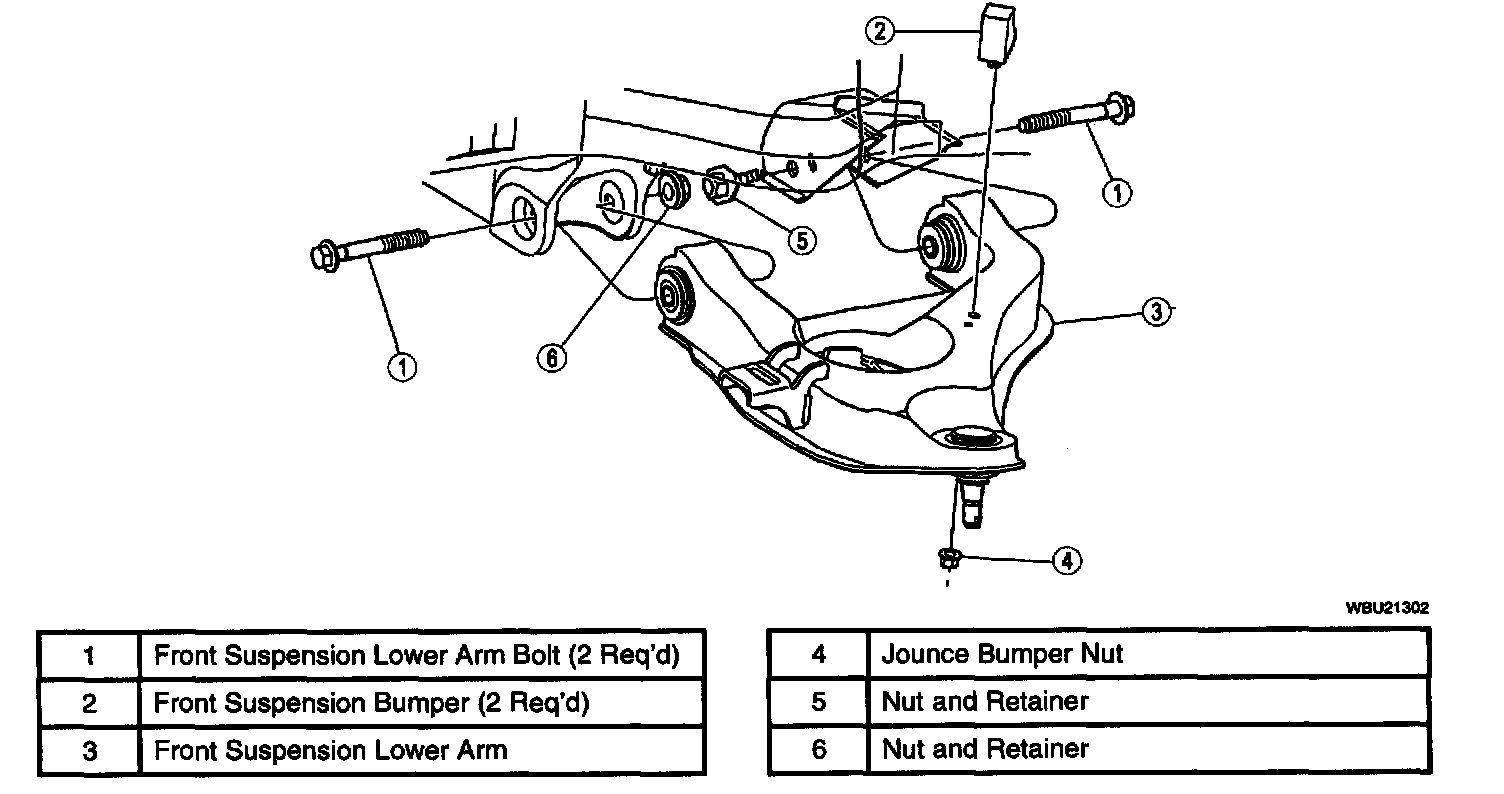 2

1

5

3

1

6

4

WBU21302

| 1 | Front Suspension Lower Arm Bolt (2 Req'd) |
|---|---|
| 2 | Front Suspension Bumper (2 Req'd) |
| 3 | Front Suspension Lower Arm |

| 4 | Jounce Bumper Nut |
|---|---|
| 5 | Nut and Retainer |
| 6 | Nut and Retainer |