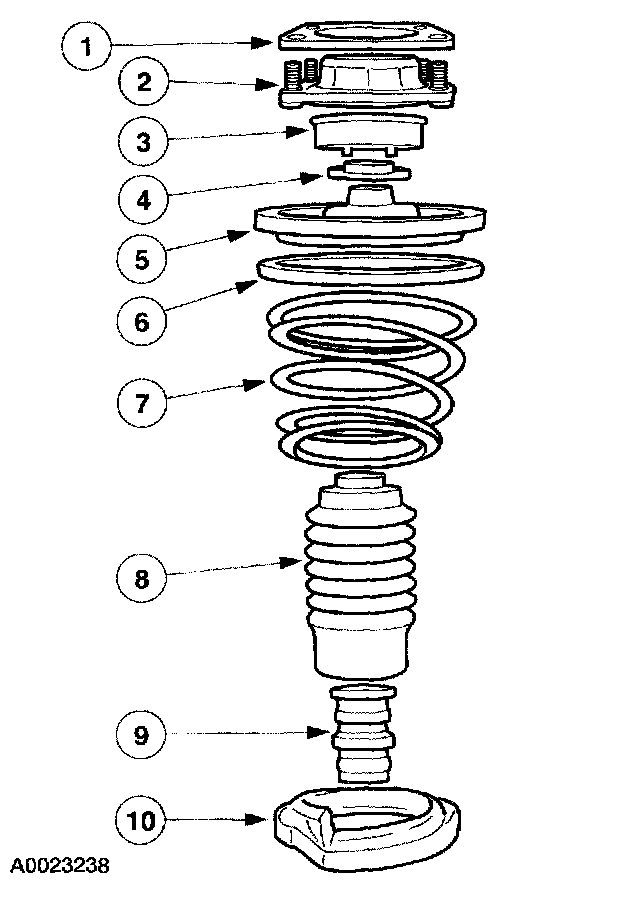 1
2
3
4
5
6
7
8
9
10
A0023238