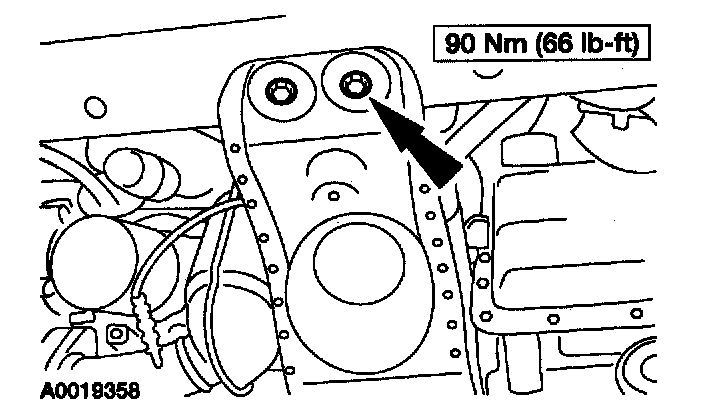 90 Nm (66 lb-ft)

A0019358