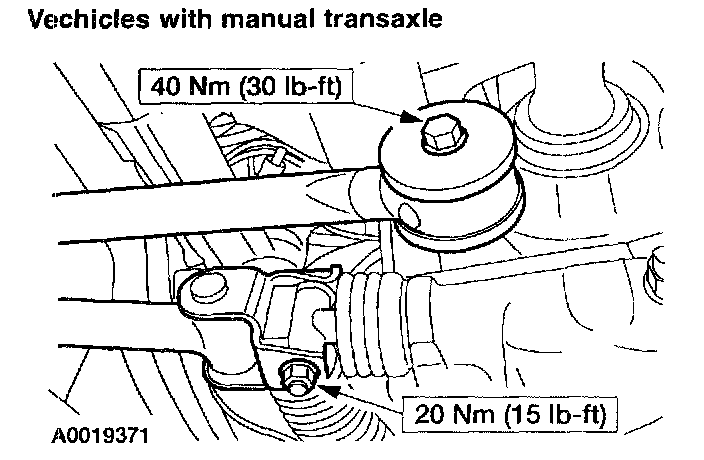 Vechicles with manual transaxle

40 Nm (30 lb-ft)

20 Nm (15 lb-ft)

A0019371