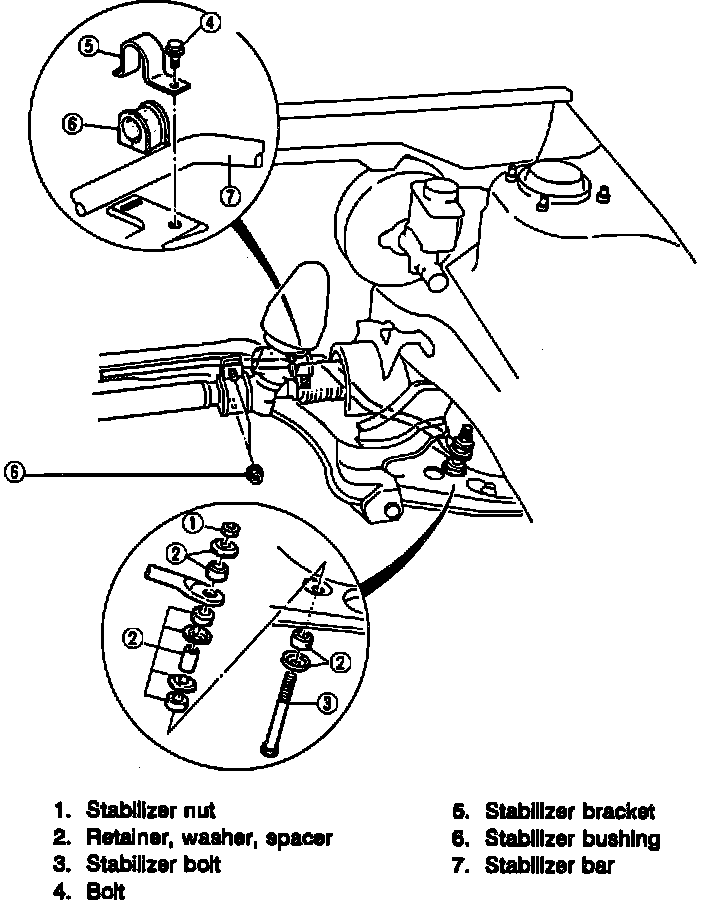 5
4
6
7
6
1
2
2
2
3

1. Stabilizer nut
2. Retainer, washer, spacer
3. Stabilizer bolt
4. Bolt

5. Stabilizer bracket
6. Stabilizer bushing
7. Stabilizer bar