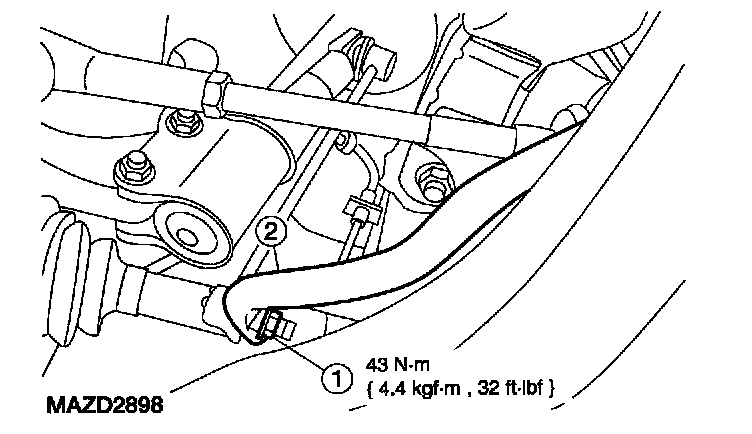 2

1

43 N·m
{ 4.4 kgf·m , 32 ft·lbf }

MAZD2898