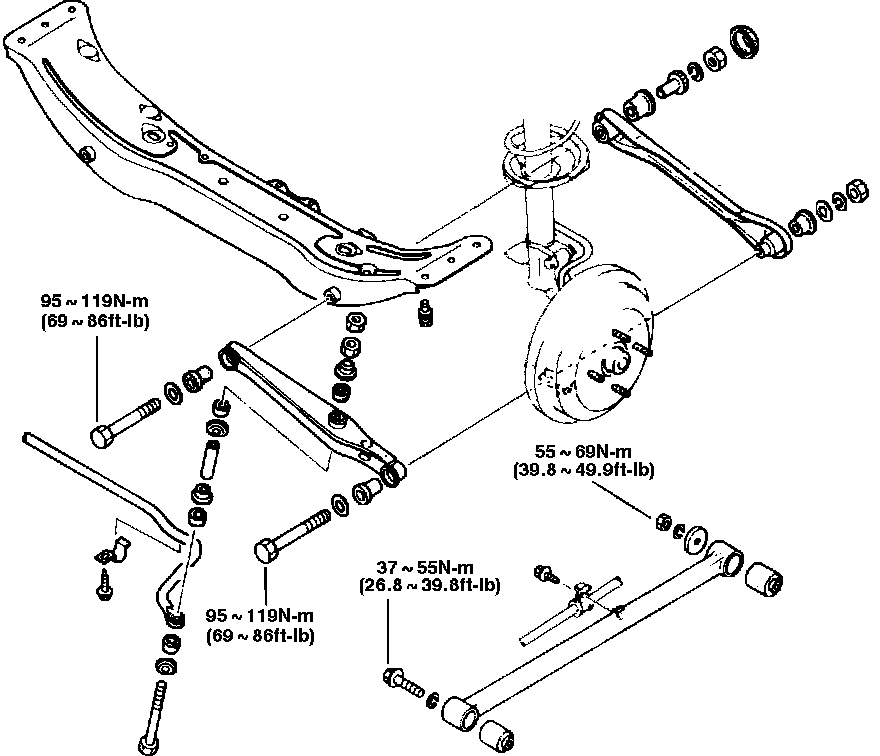 95 ~ 119N-m
(69 ~ 86ft-lb)

55 ~ 69N-m
(39.8 ~ 49.9ft-lb)

37 ~ 55N-m
(26.8 ~ 39.8ft-lb)

95 ~ 119N-m
(69 ~ 86ft-lb)