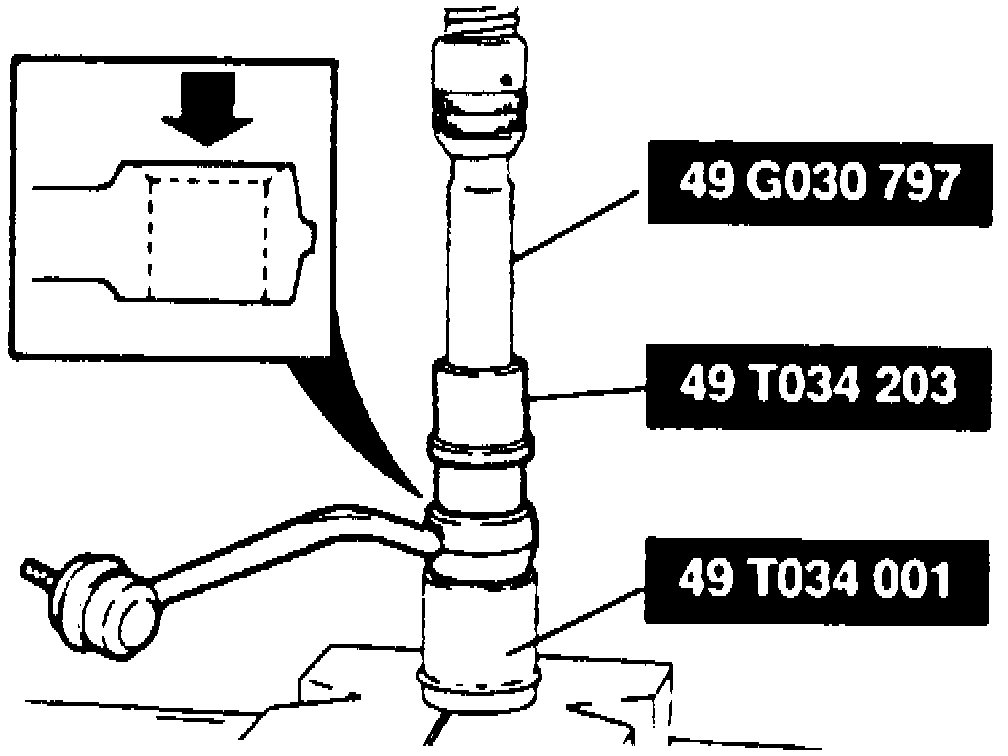 49 G030 797

49 T034 203

49 T034 001