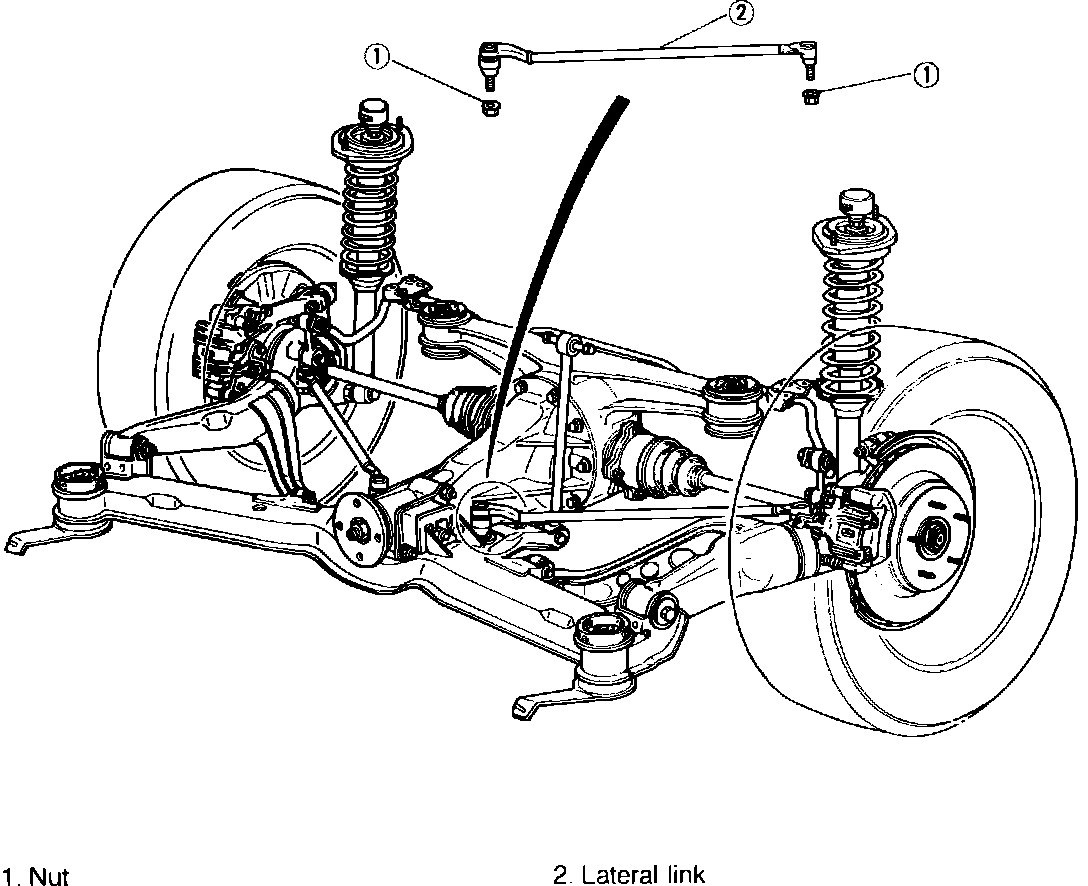 2
1
1

1. Nut

2. Lateral link