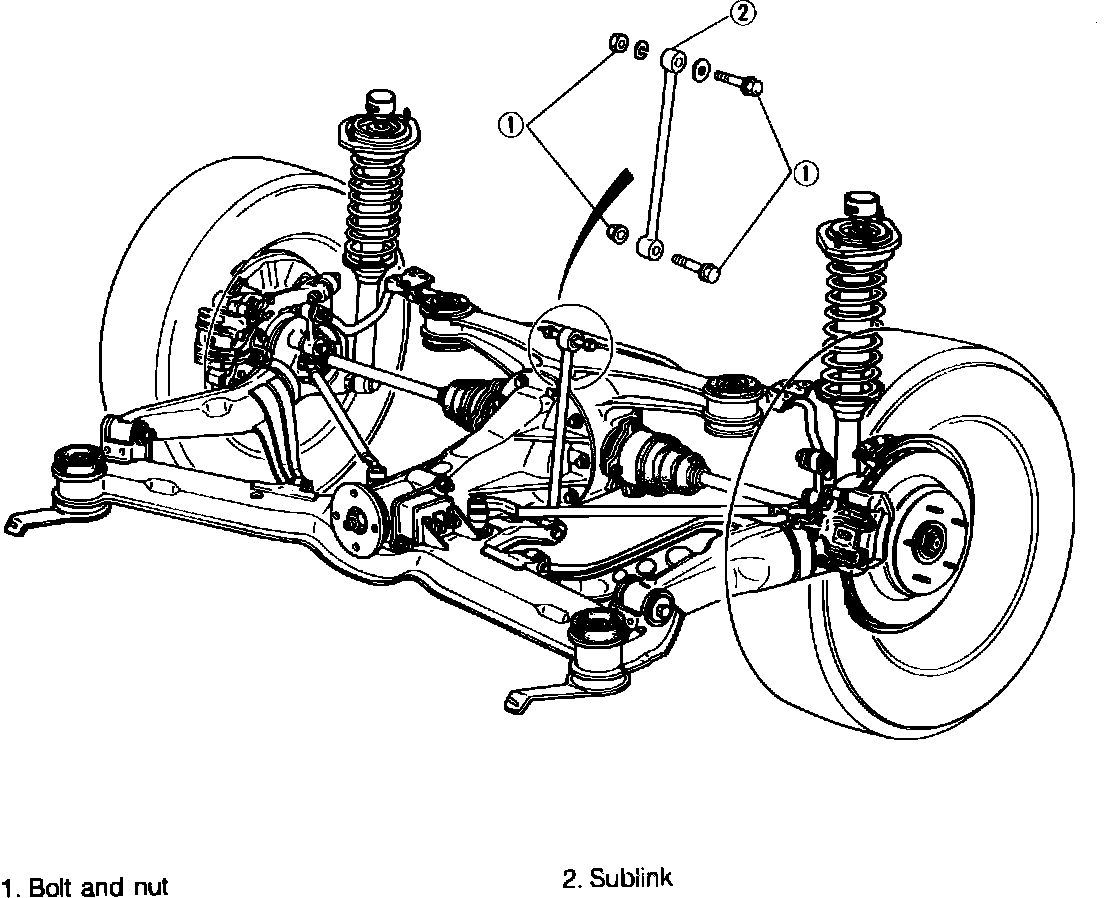 2
1
1
1. Bolt and nut
2. Sublink