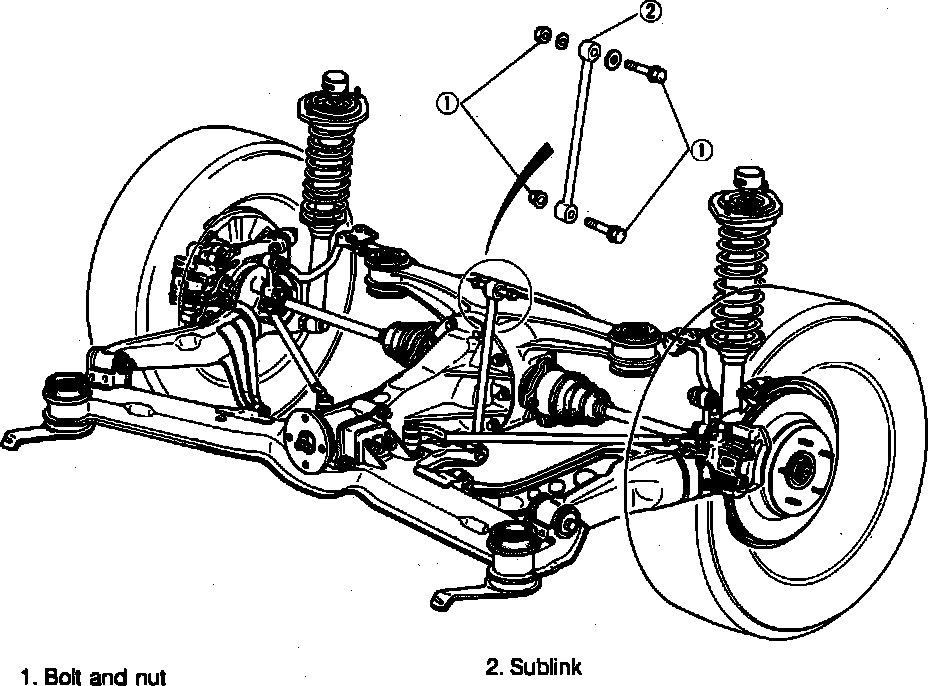 2

1

1

1. Bolt and nut

2. Sublink