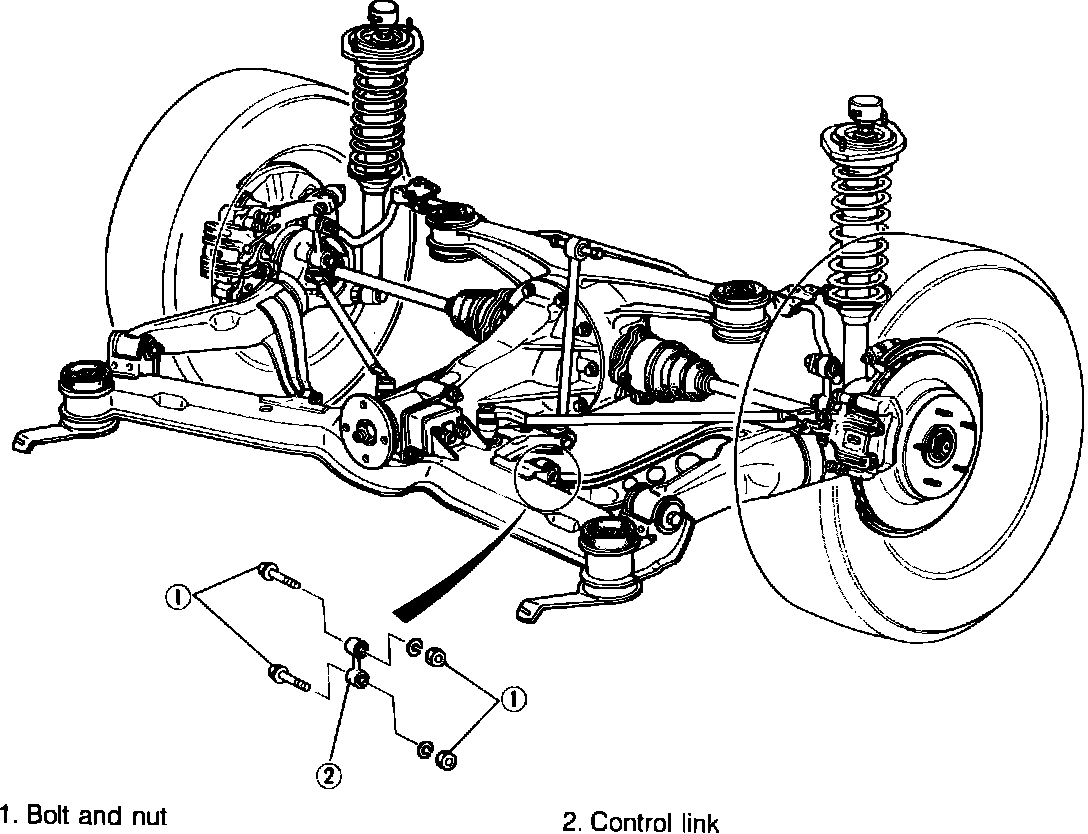 1

2

1

1. Bolt and nut

2. Control link