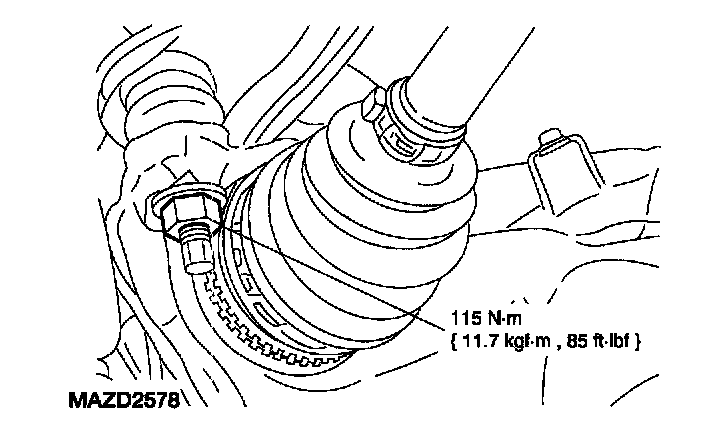 115 N·m
{ 11.7 kgf·m , 85 ft·lbf }

MAZD2578