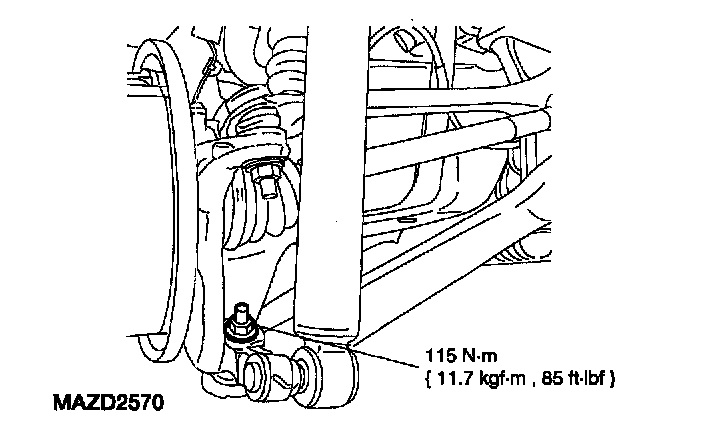 115 N·m
{ 11.7 kgf·m , 85 ft·lbf }

MAZD2570