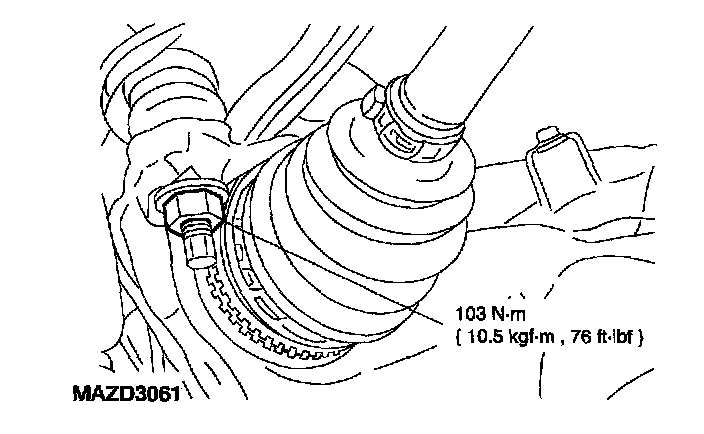 103 N·m
{ 10.5 kgf·m , 76 ft·lbf }

MAZD3061