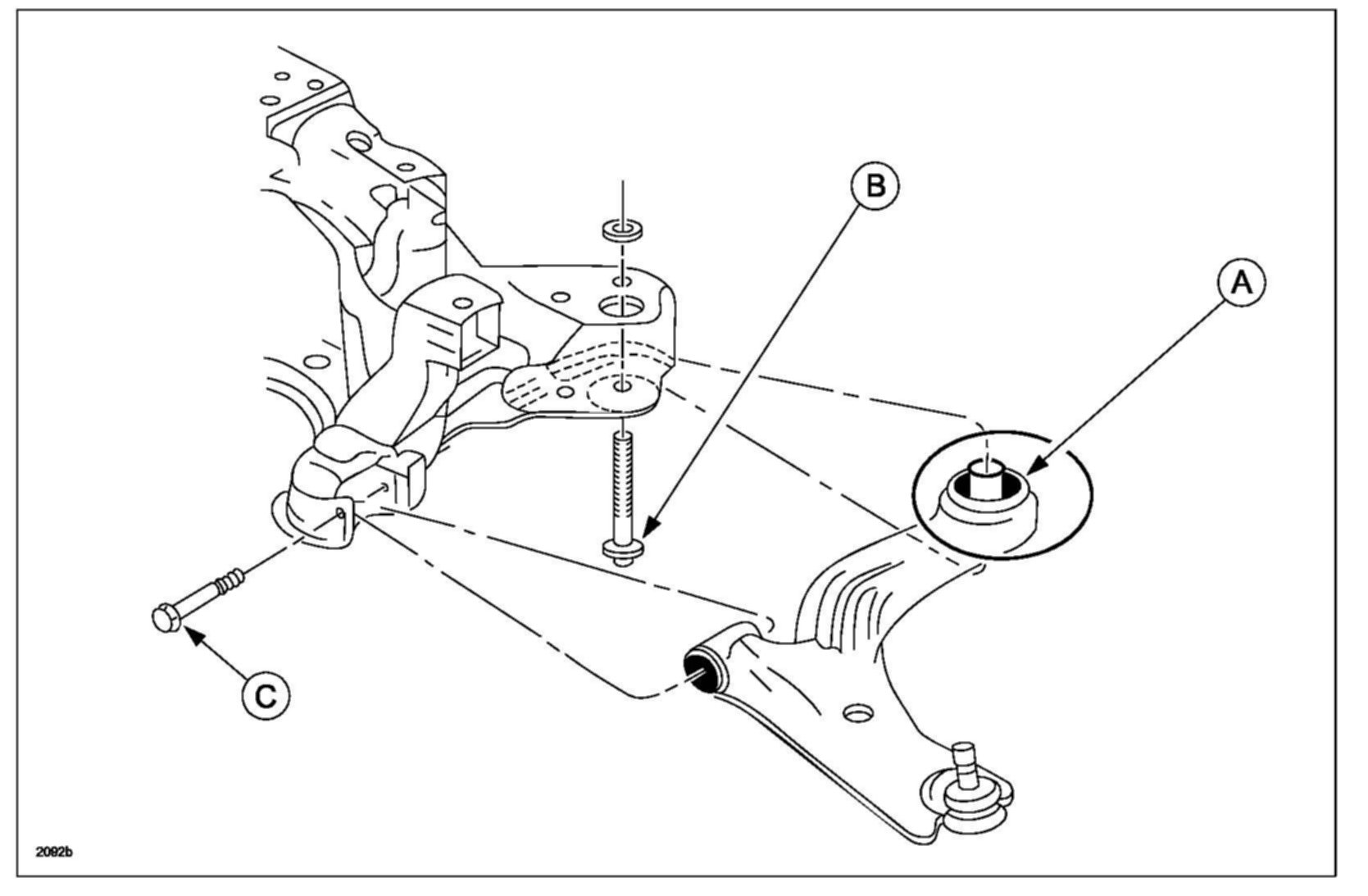 B

A

C

2092b