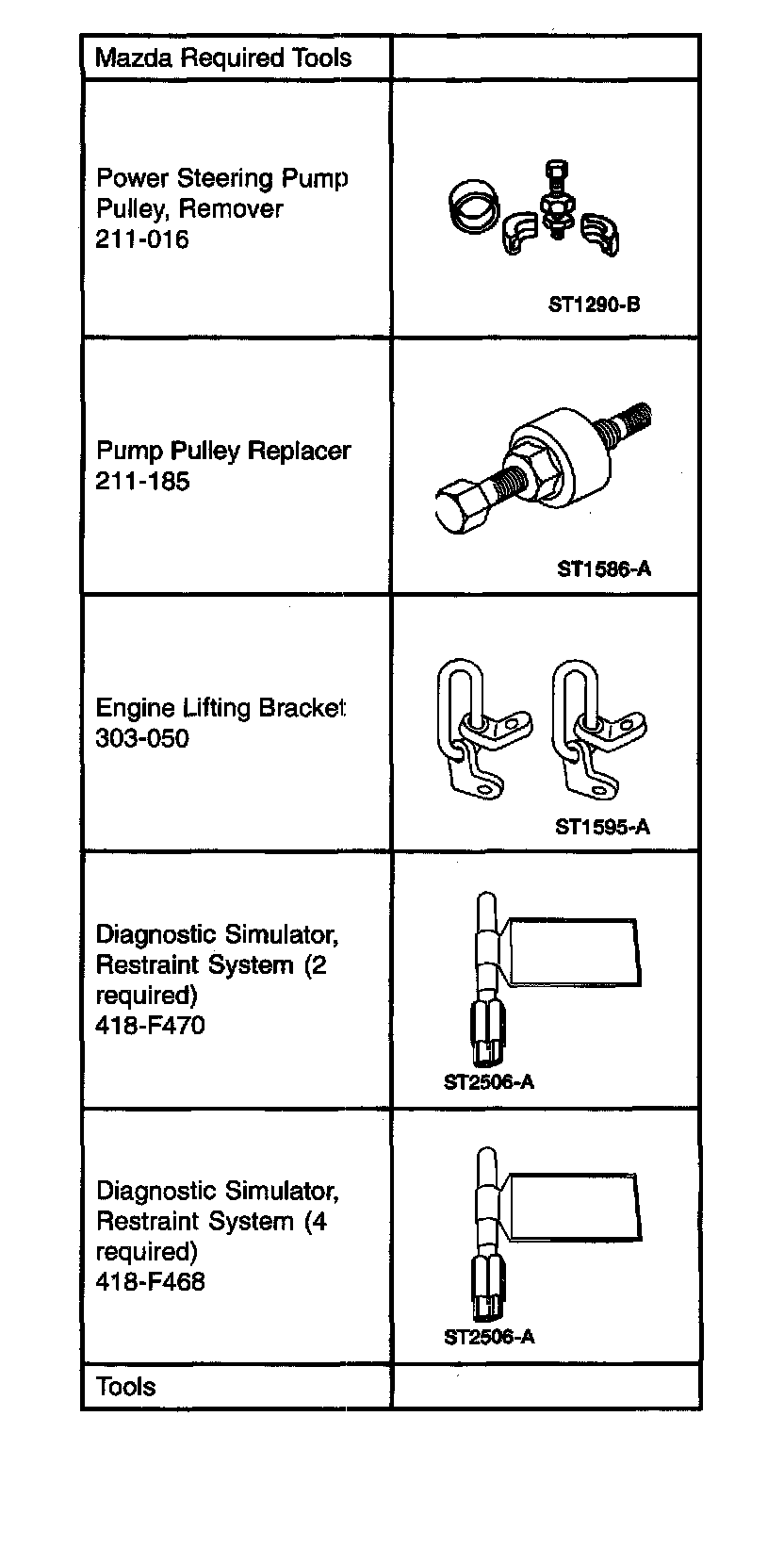 | Mazda Required Tools | |
|---|---|
| Power Steering Pump Pulley, Remover 211-016 | ST1290-B |
| Pump Pulley Replacer 211-185 | ST1586-A |
| Engine Lifting Bracket 303-050 | ST1595-A |
| Diagnostic Simulator, Restraint System (2 required) 418-F470 | ST2506-A |
| Diagnostic Simulator, Restraint System (4 required) 418-F468 | ST2506-A |
| Tools | |