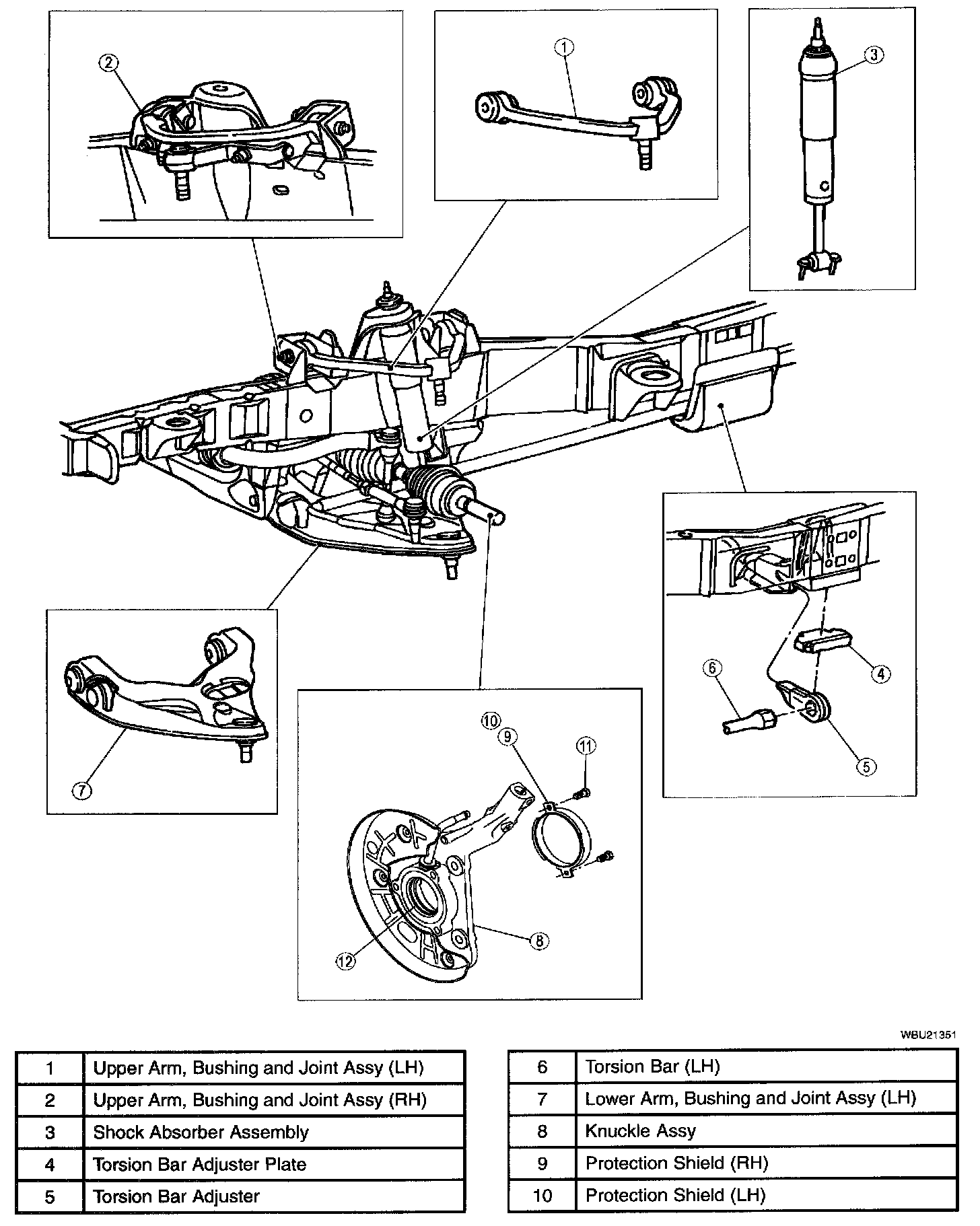 2

1

3

4

6

5

7

10

9

11

8

12

WBU21351

| 1 | Upper Arm, Bushing and Joint Assy (LH) |
|---|---|
| 2 | Upper Arm, Bushing and Joint Assy (RH) |
| 3 | Shock Absorber Assembly |
| 4 | Torsion Bar Adjuster Plate |
| 5 | Torsion Bar Adjuster |

| 6 | Torsion Bar (LH) |
|---|---|
| 7 | Lower Arm, Bushing and Joint Assy (LH) |
| 8 | Knuckle Assy |
| 9 | Protection Shield (RH) |
| 10 | Protection Shield (LH) |