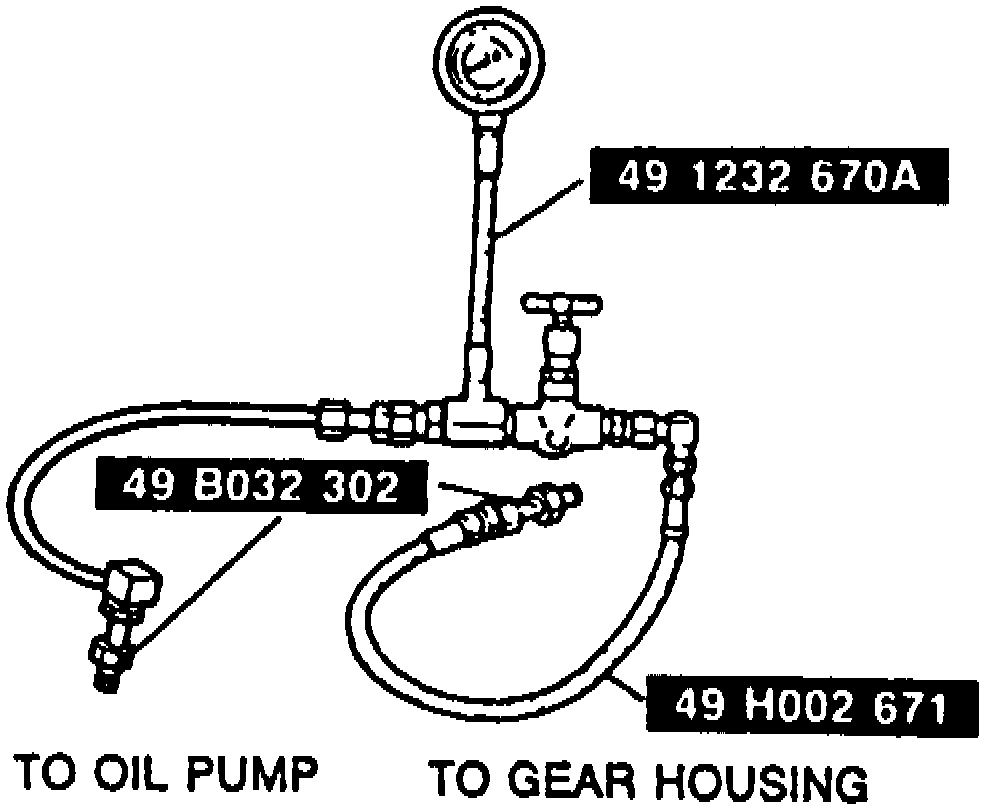 49 1232 670A

49 B032 302

49 H002 671

TO OIL PUMP

TO GEAR HOUSING