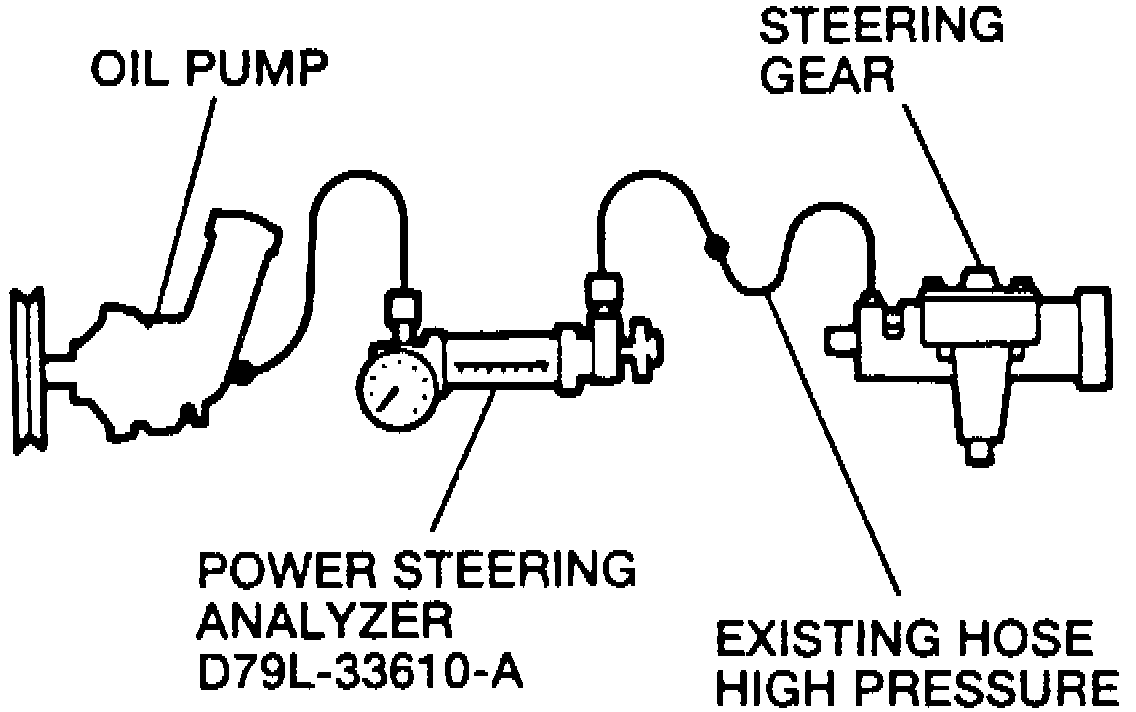 OIL PUMP

STEERING GEAR

POWER STEERING ANALYZER D79L-33610-A

EXISTING HOSE HIGH PRESSURE