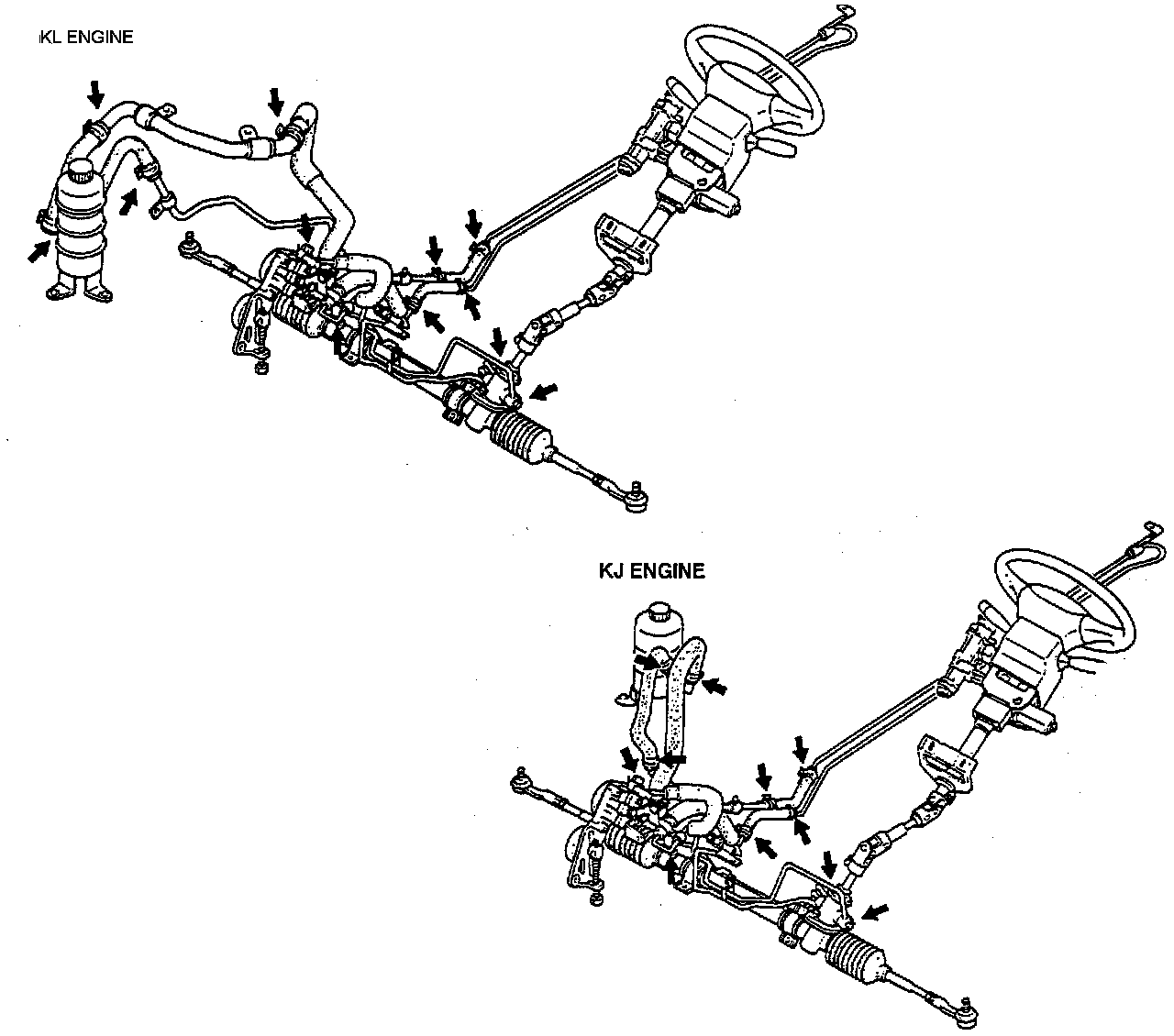 KL ENGINE

KJ ENGINE