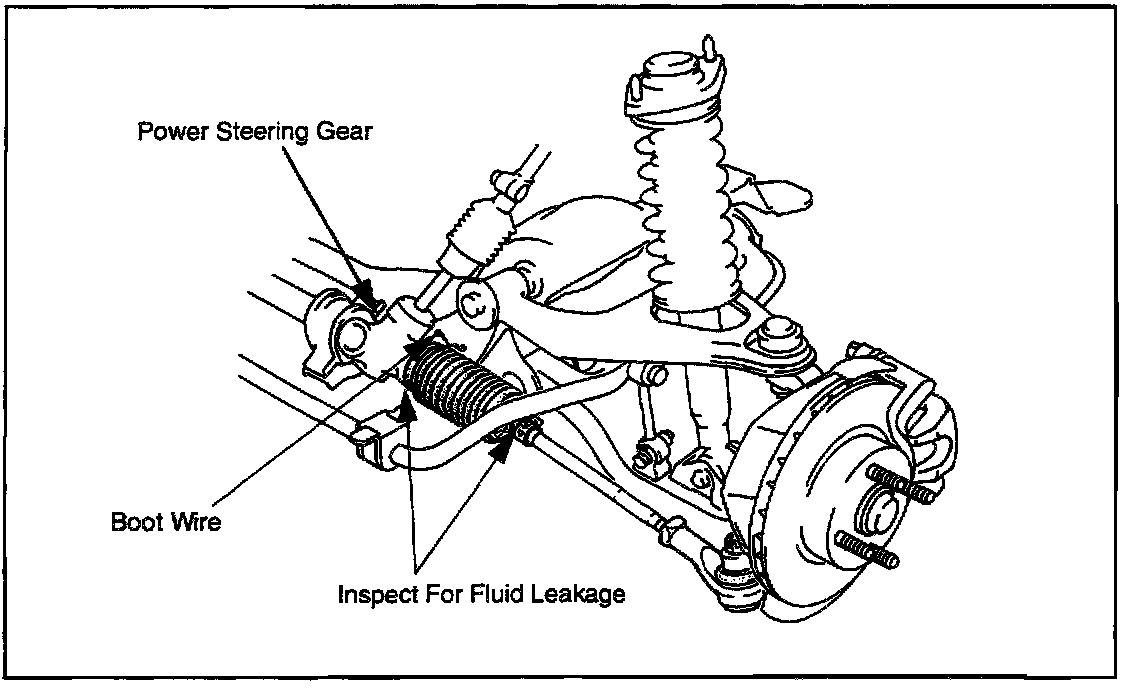 Power Steering Gear

Boot Wire

Inspect For Fluid Leakage