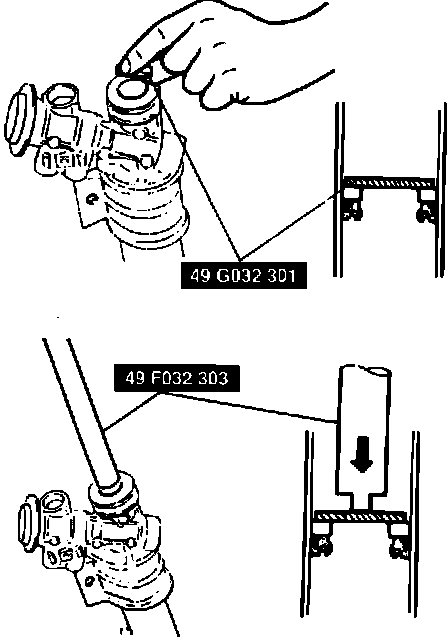 49 G032 301

49 F032 303