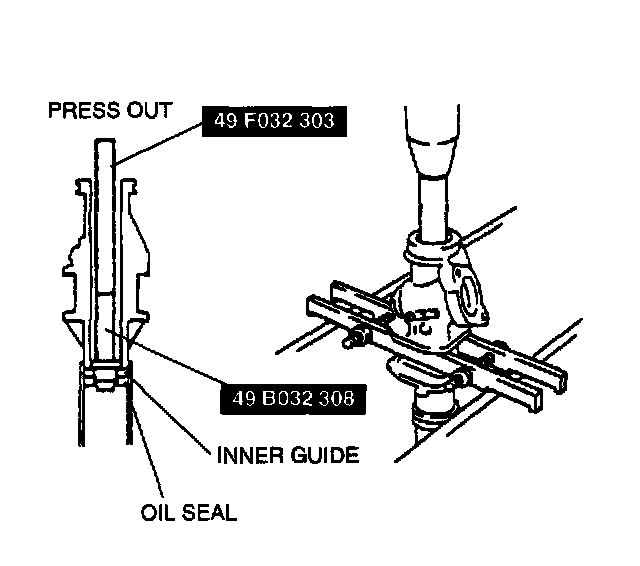 PRESS OUT

49 F032 303

49 B032 308

INNER GUIDE

OIL SEAL