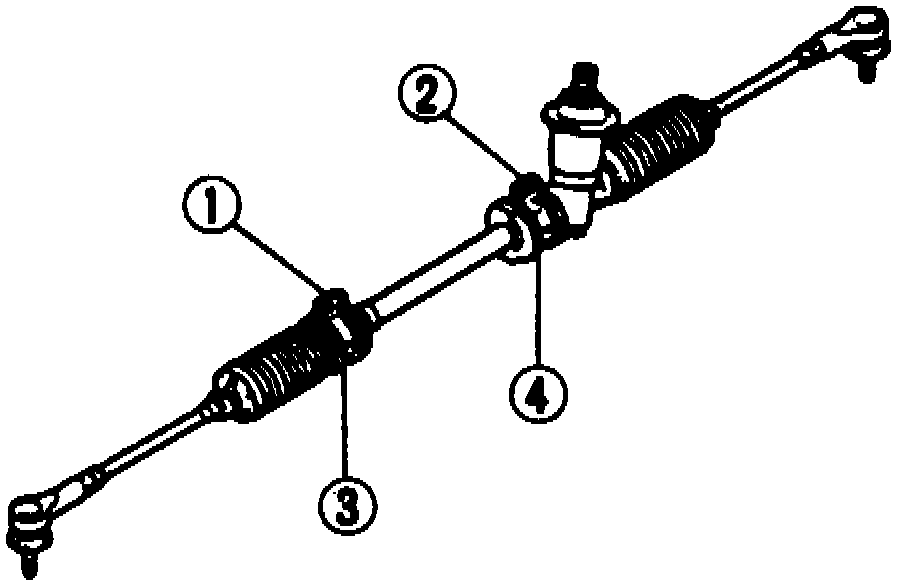 2
1
4
3