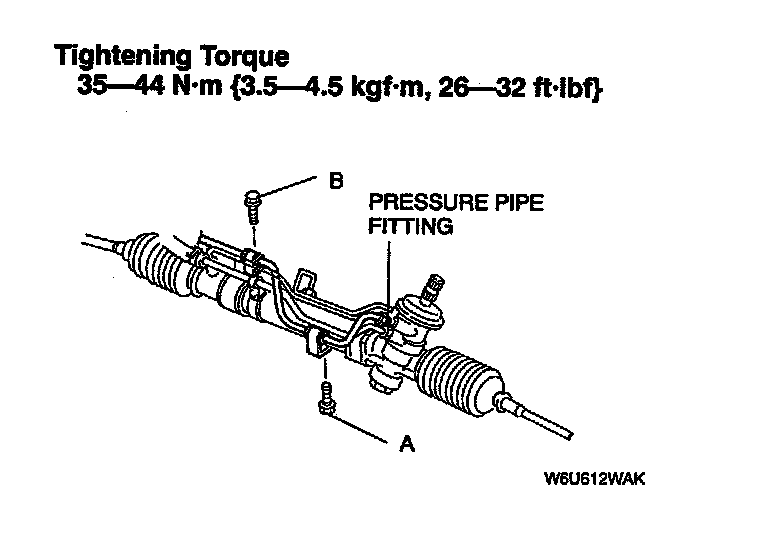 Tightening Torque
35—44 N·m {3.5—4.5 kgf·m, 26—32 ft·lbf}

B

PRESSURE PIPE FITTING

A

W6U612WAK